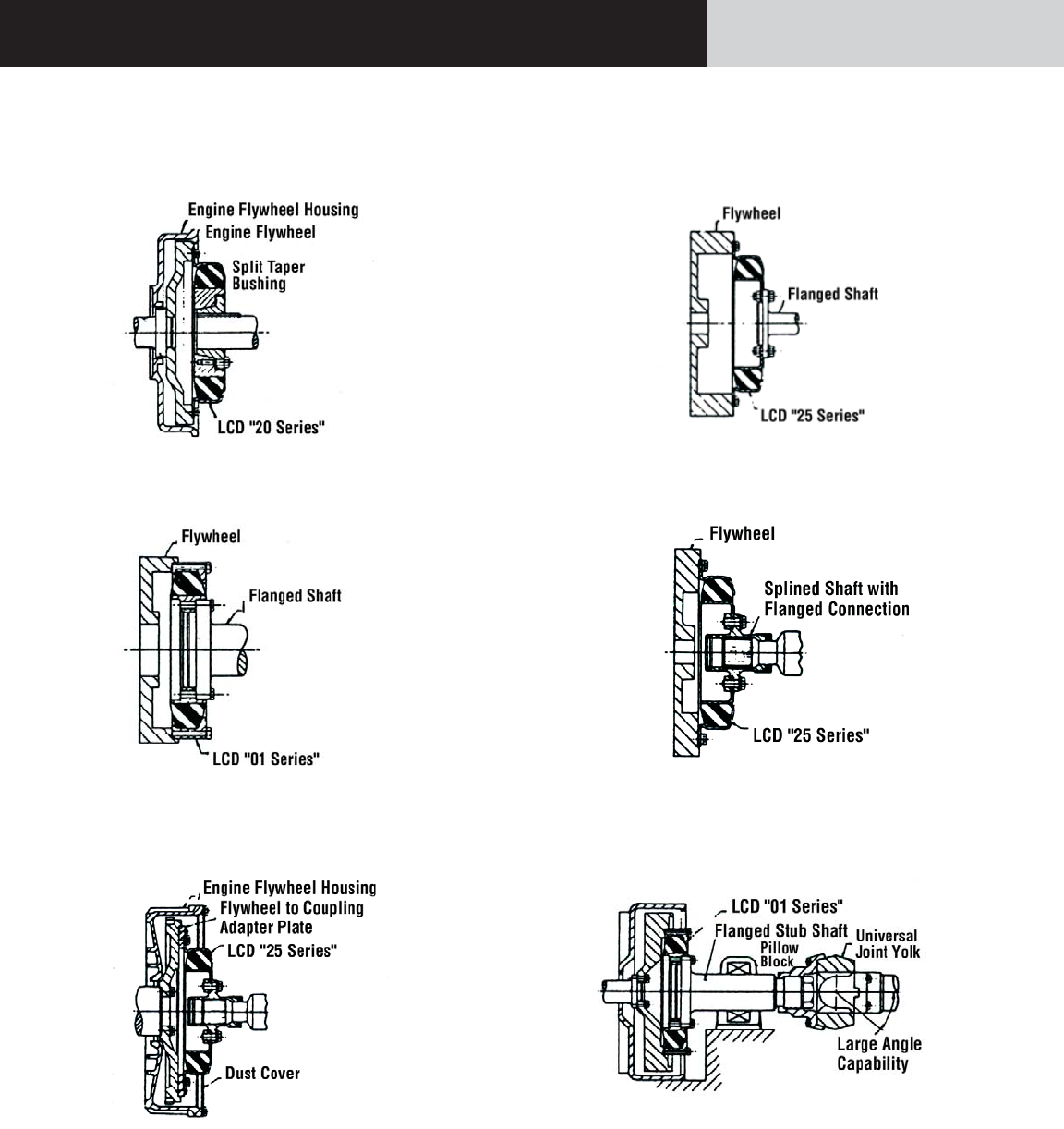 Engine Flywheel Housing
Engine Flywheel
Split Taper Bushing
LCD "20 Series"

Flywheel
Flanged Shaft
LCD "25 Series"

Flywheel
Flanged Shaft
LCD "01 Series"

Flywheel
Splined Shaft with Flanged Connection
LCD "25 Series"

Engine Flywheel Housing
Flywheel to Coupling Adapter Plate
LCD "25 Series"
Dust Cover

LCD "01 Series"
Flanged Stub Shaft
Pillow Block
Universal Joint Yolk
Large Angle Capability