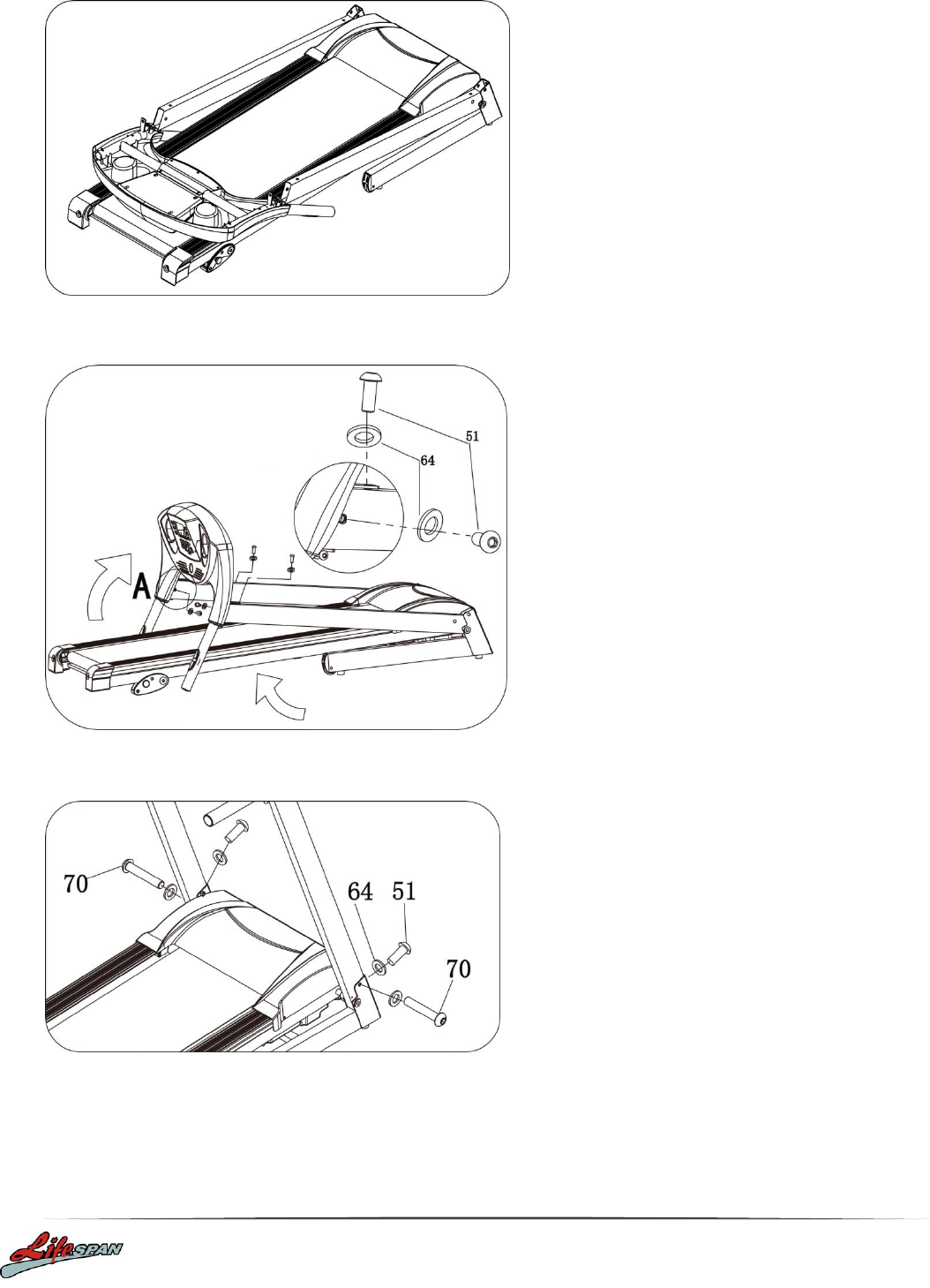 51
64
A

70
64
51
70

LifeSPAN