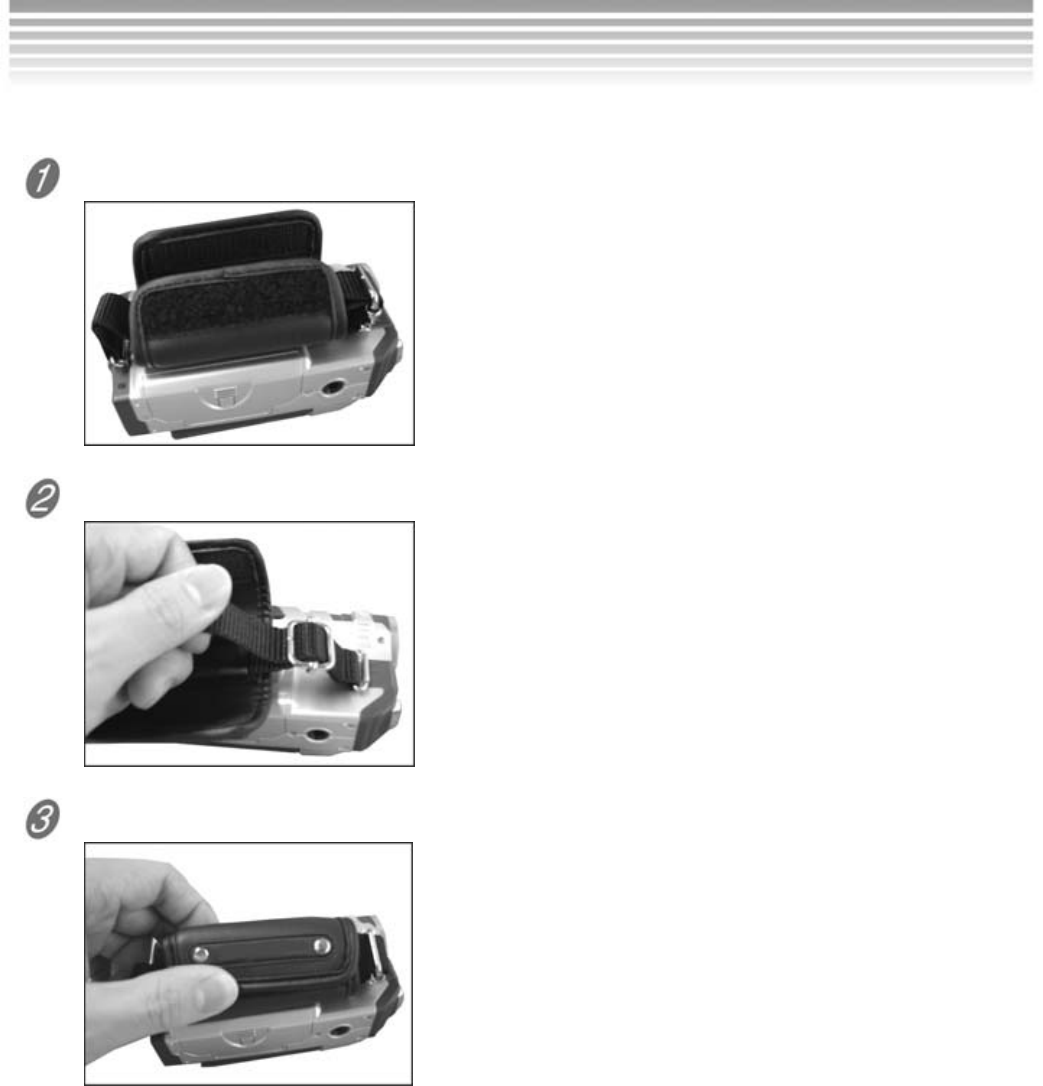 1

2

3