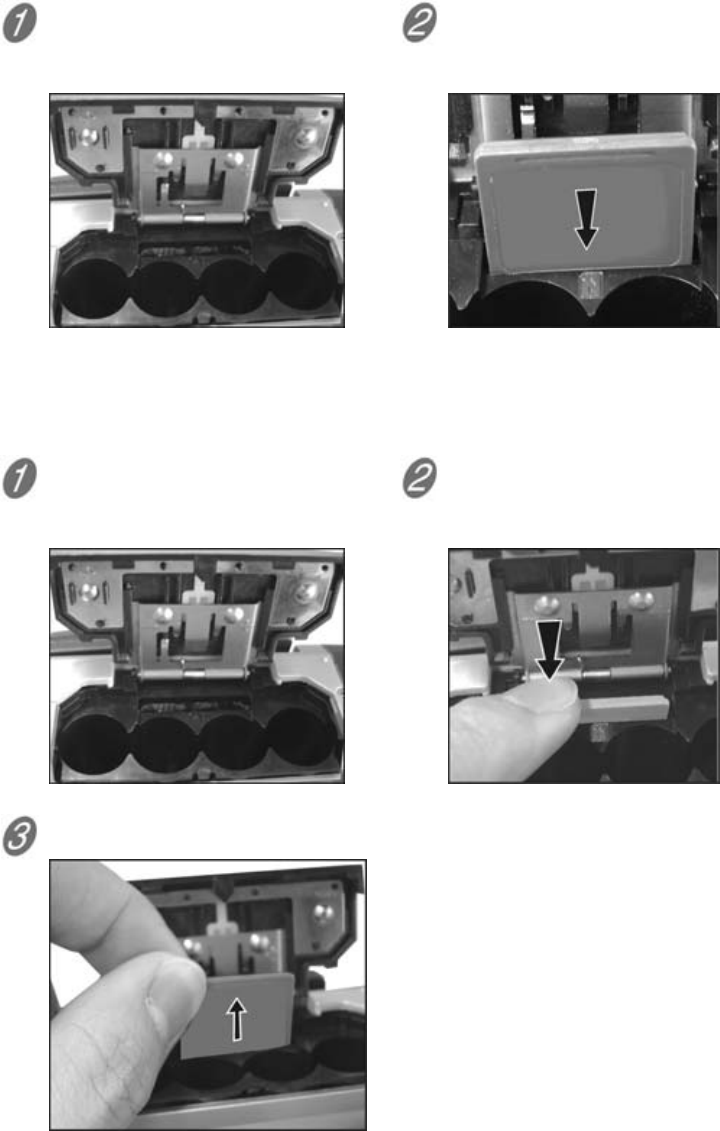 1

2

1

2

3