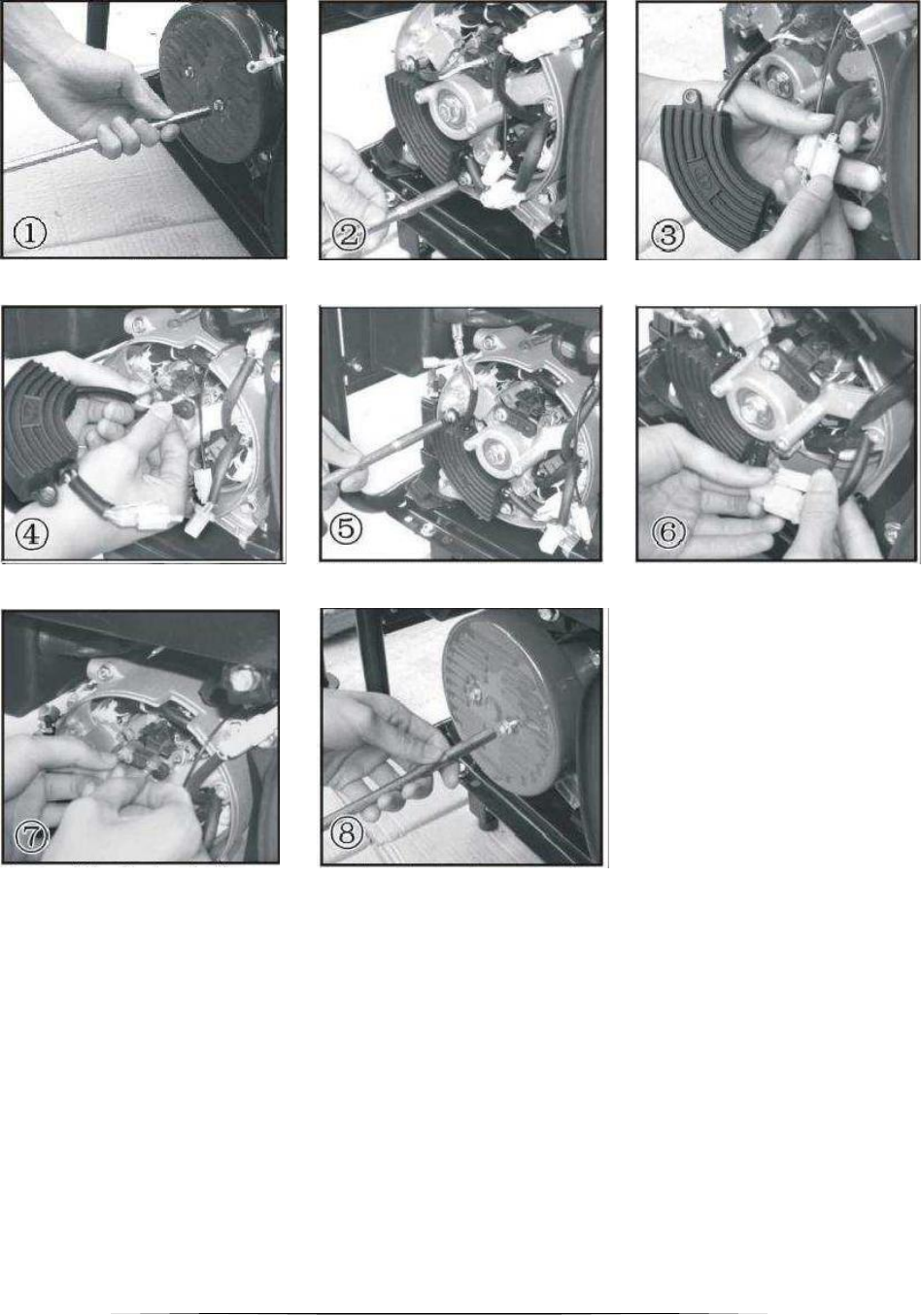 ①

②

③

④

⑤

⑥

⑦

⑧