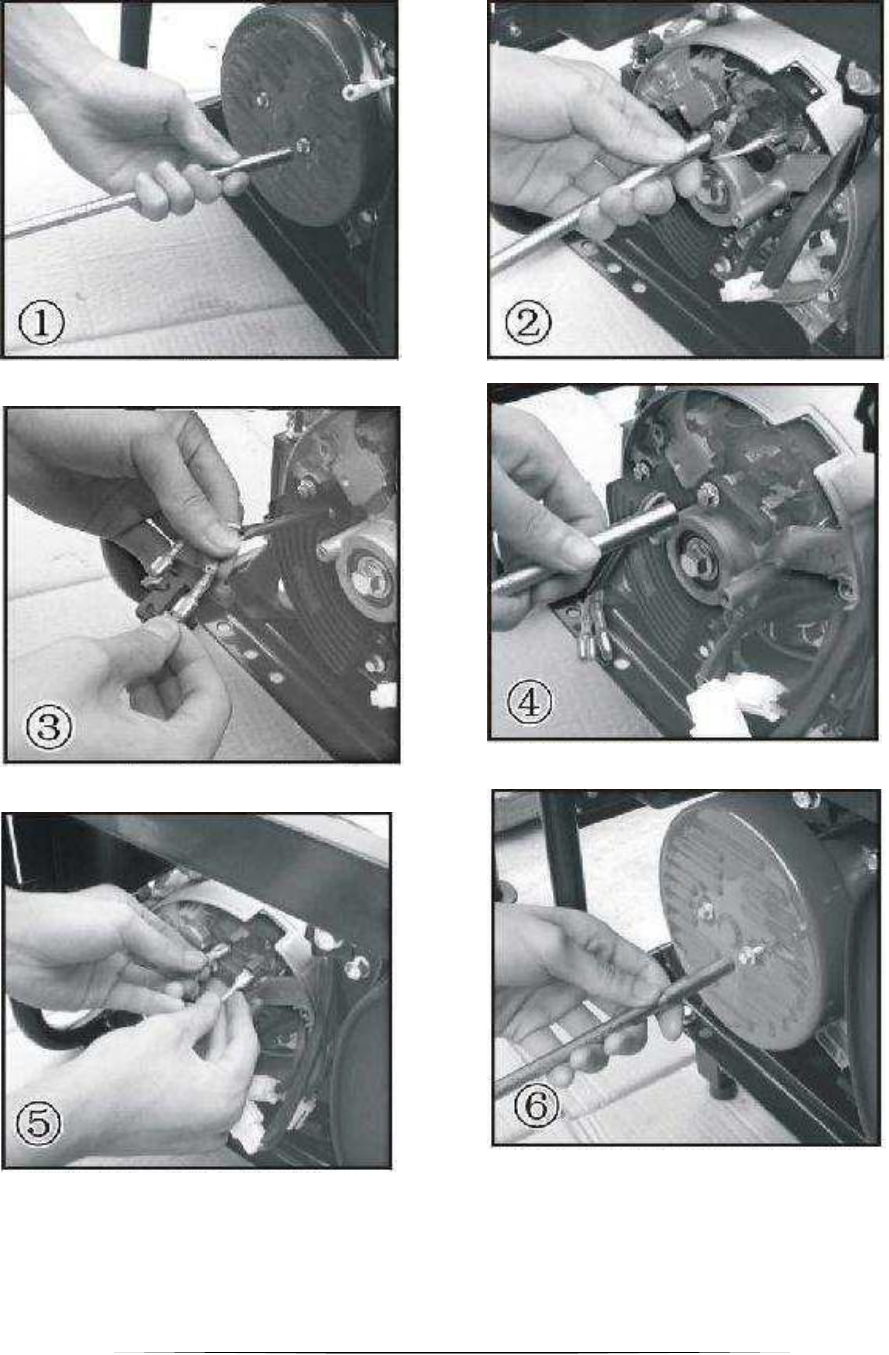 ①

②

③

④

⑤

⑥