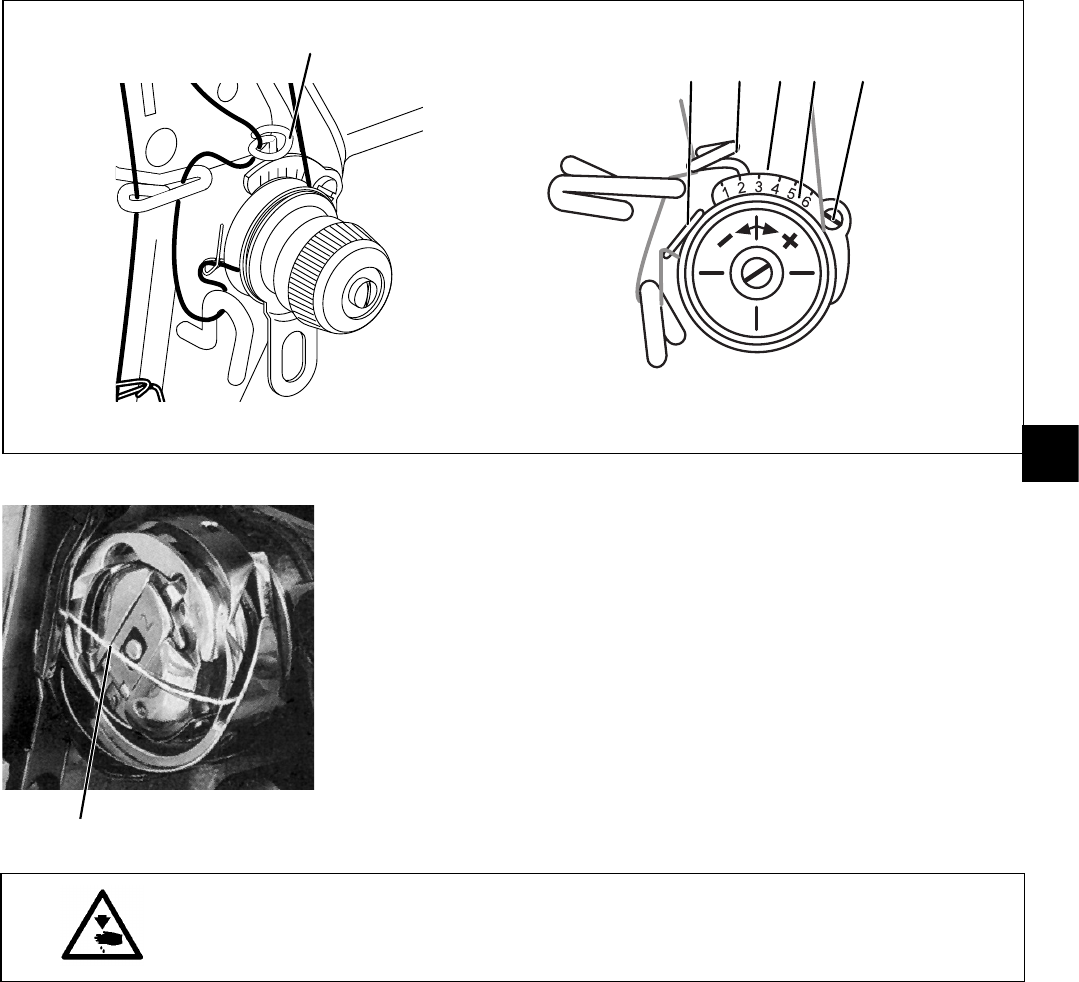 1 2 3 4 5 6

−

+