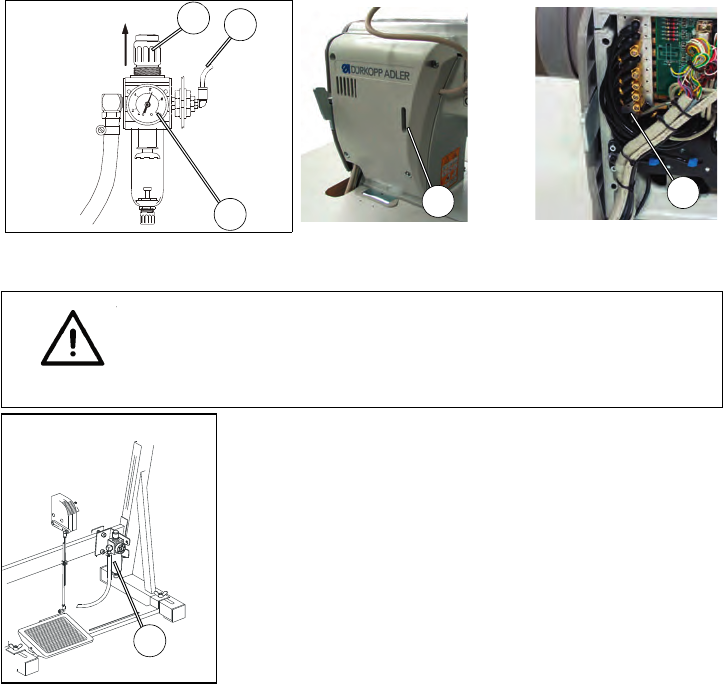 DÜRKOPP ADLER