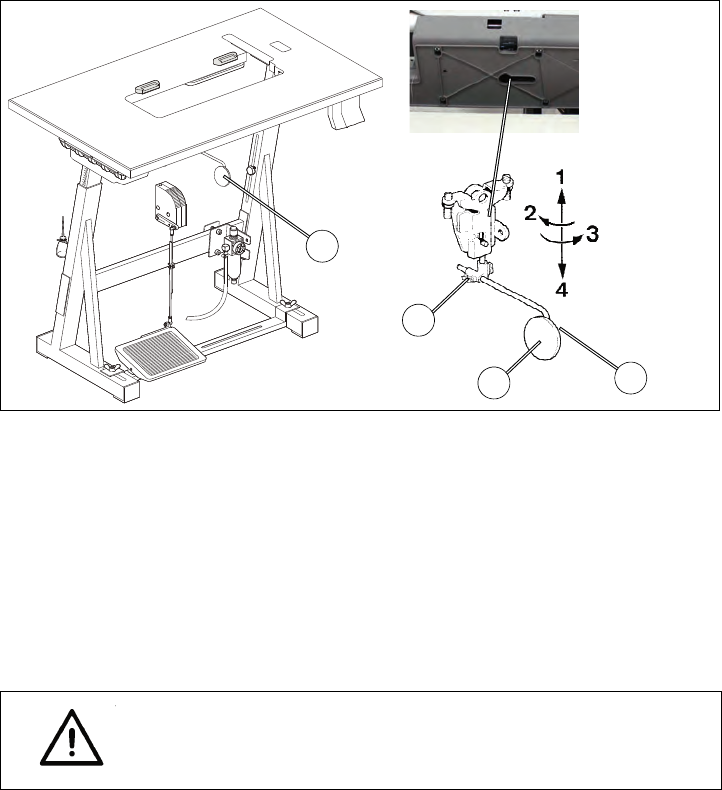 1
2
3
4