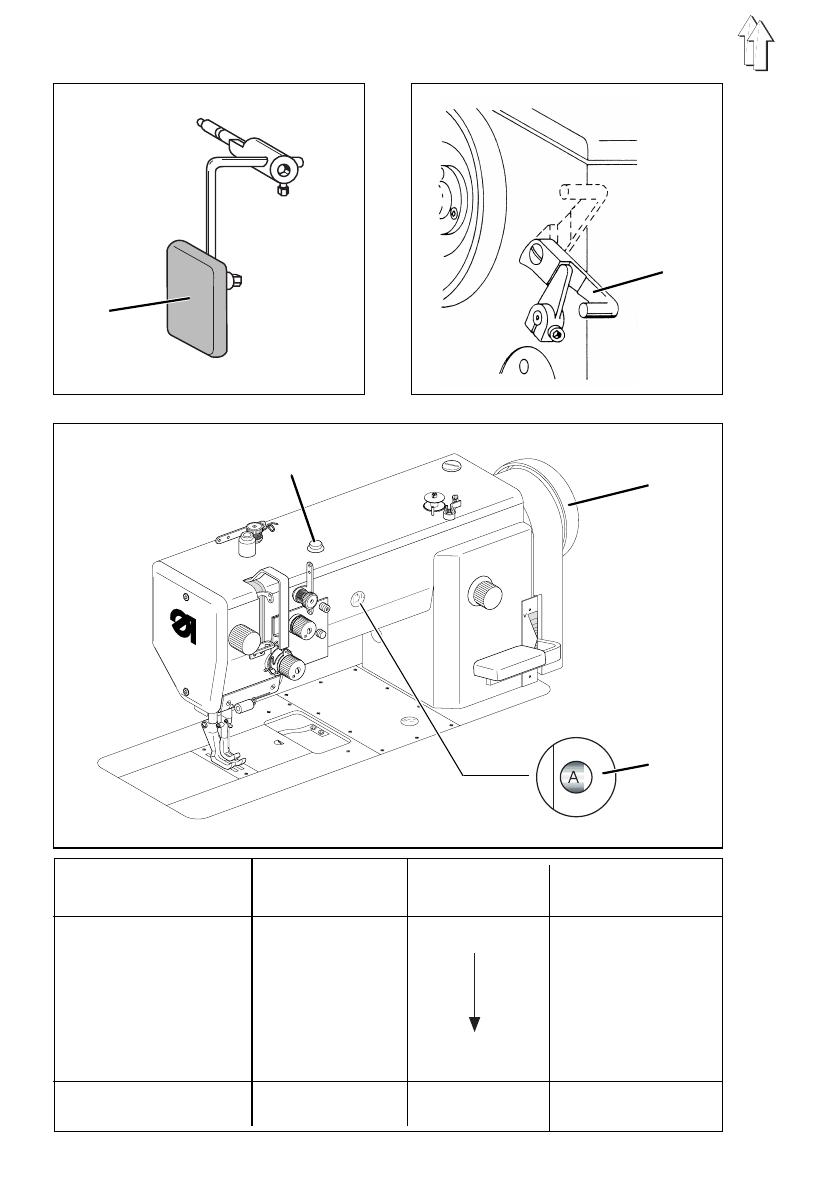 A