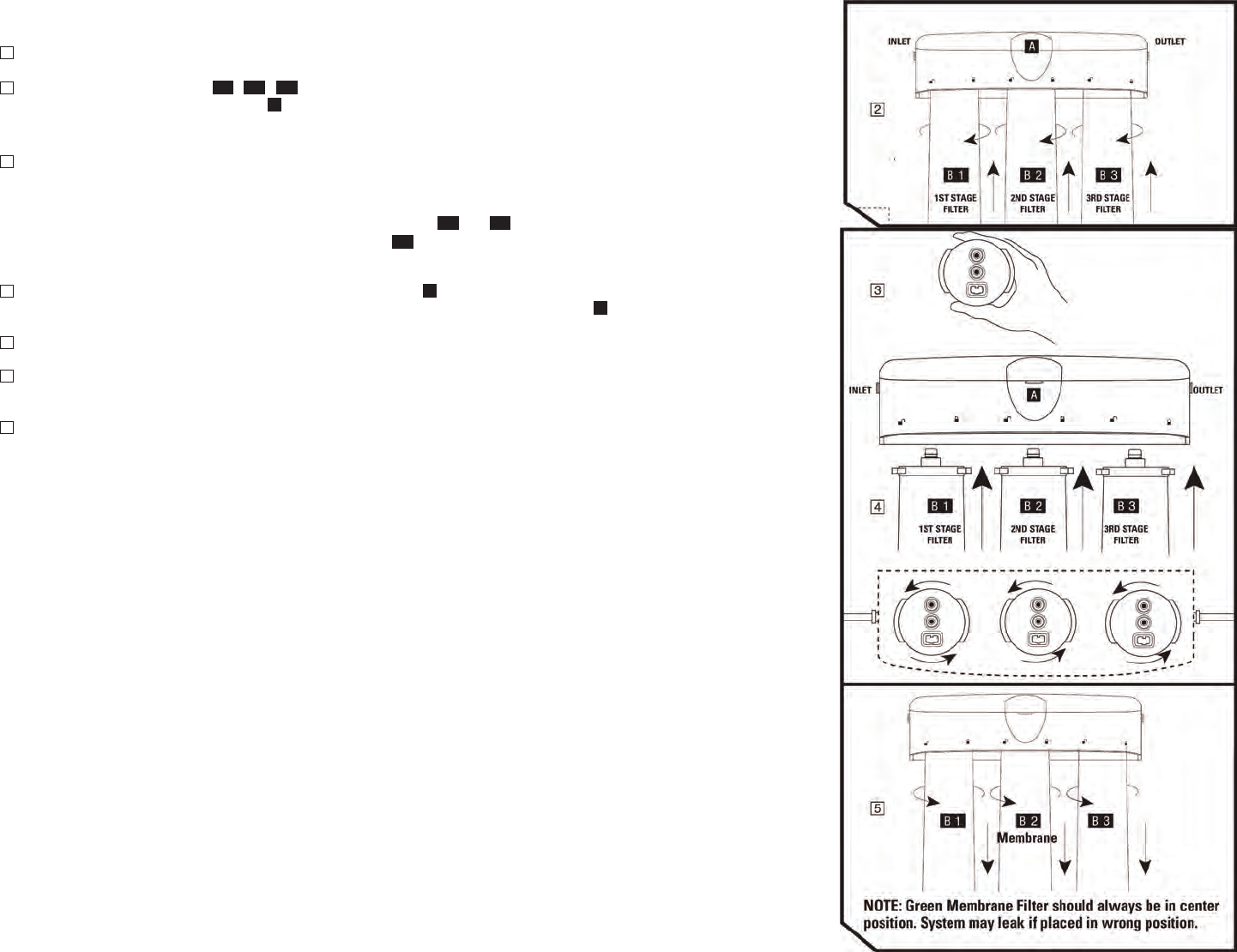 INLET
A
OUTLET
2
B 1
1ST STAGE FILTER
B 2
2ND STAGE FILTER
B 3
3RD STAGE FILTER

3
INLET
A
OUTLET
4
B 1
1ST STAGE FILTER
B 2
2ND STAGE FILTER
B 3
3RD STAGE FILTER

5
B 1
B 2
Membrane
B 3
NOTE: Green Membrane Filter should always be in center position. System may leak if placed in wrong position.