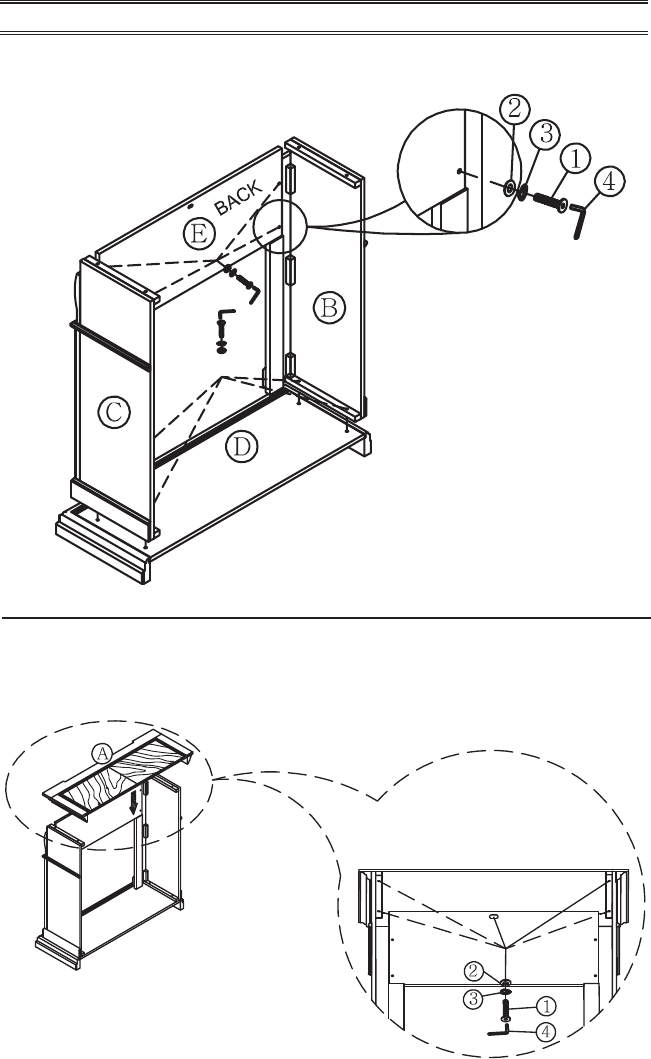 2
3
1
4
BACK
E
B
C
D

A
2
3
1
4