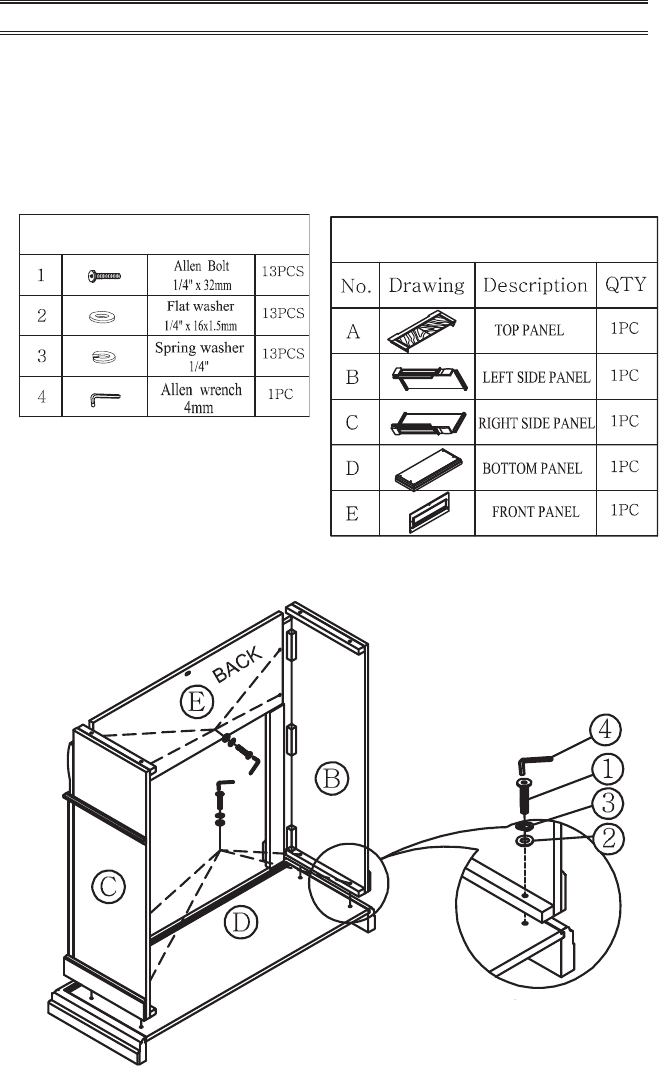 | | | | |
|---|---|---|---|
| 1 | | Allen Bolt 1/4" x 32mm | 13PCS |
| 2 | | Flat washer 1/4" x 16x1.5mm | 13PCS |
| 3 | | Spring washer 1/4" | 13PCS |
| 4 | | Allen wrench 4mm | 1PC |

| No. | Drawing | Description | QTY |
|---|---|---|---|
| A | | TOP PANEL | 1PC |
| B | | LEFT SIDE PANEL | 1PC |
| C | | RIGHT SIDE PANEL | 1PC |
| D | | BOTTOM PANEL | 1PC |
| E | | FRONT PANEL | 1PC |

BACK
E
B
C
D
4
1
3
2