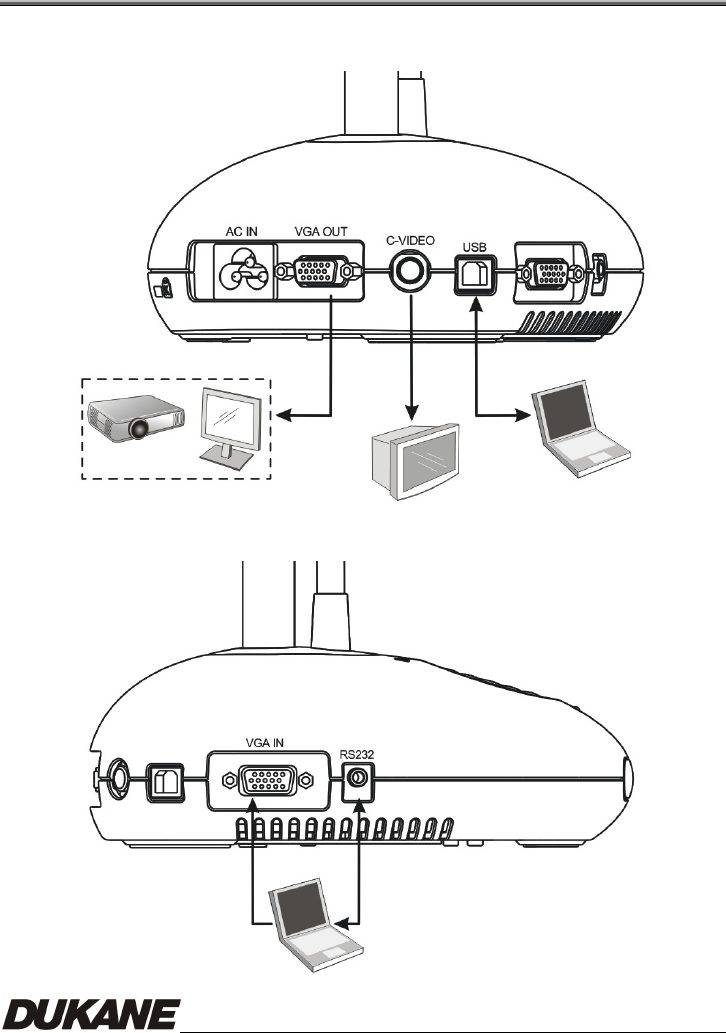 AC IN
VGA OUT
C-VIDEO
USB

VGA IN
RS232

DUKANE