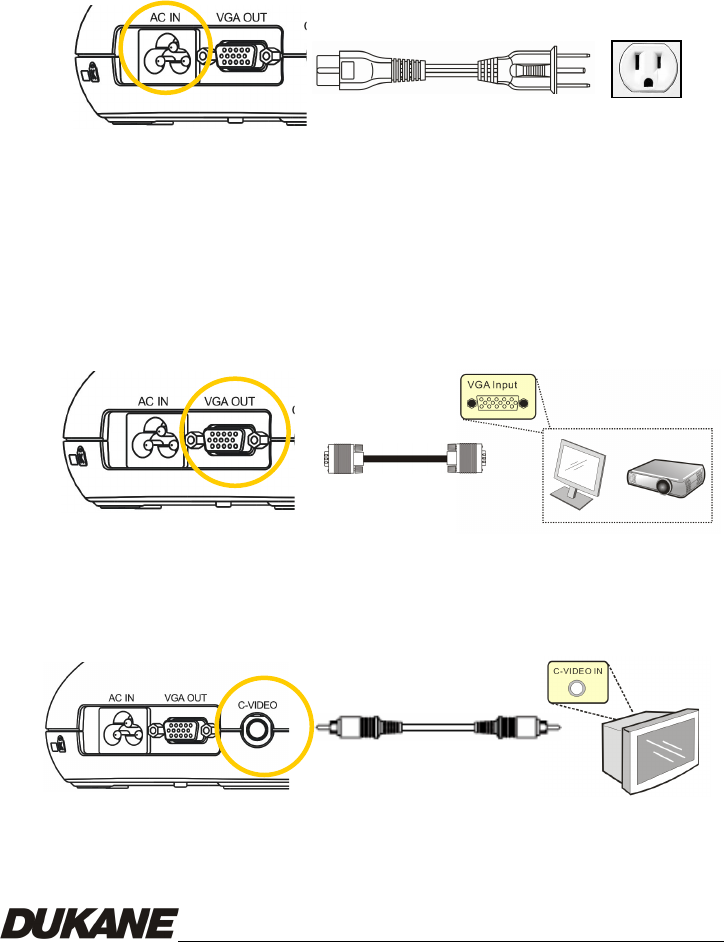 AC IN
VGA OUT

AC IN
VGA OUT
VGA Input

AC IN
VGA OUT
C-VIDEO
C-VIDEO IN

DUKANE