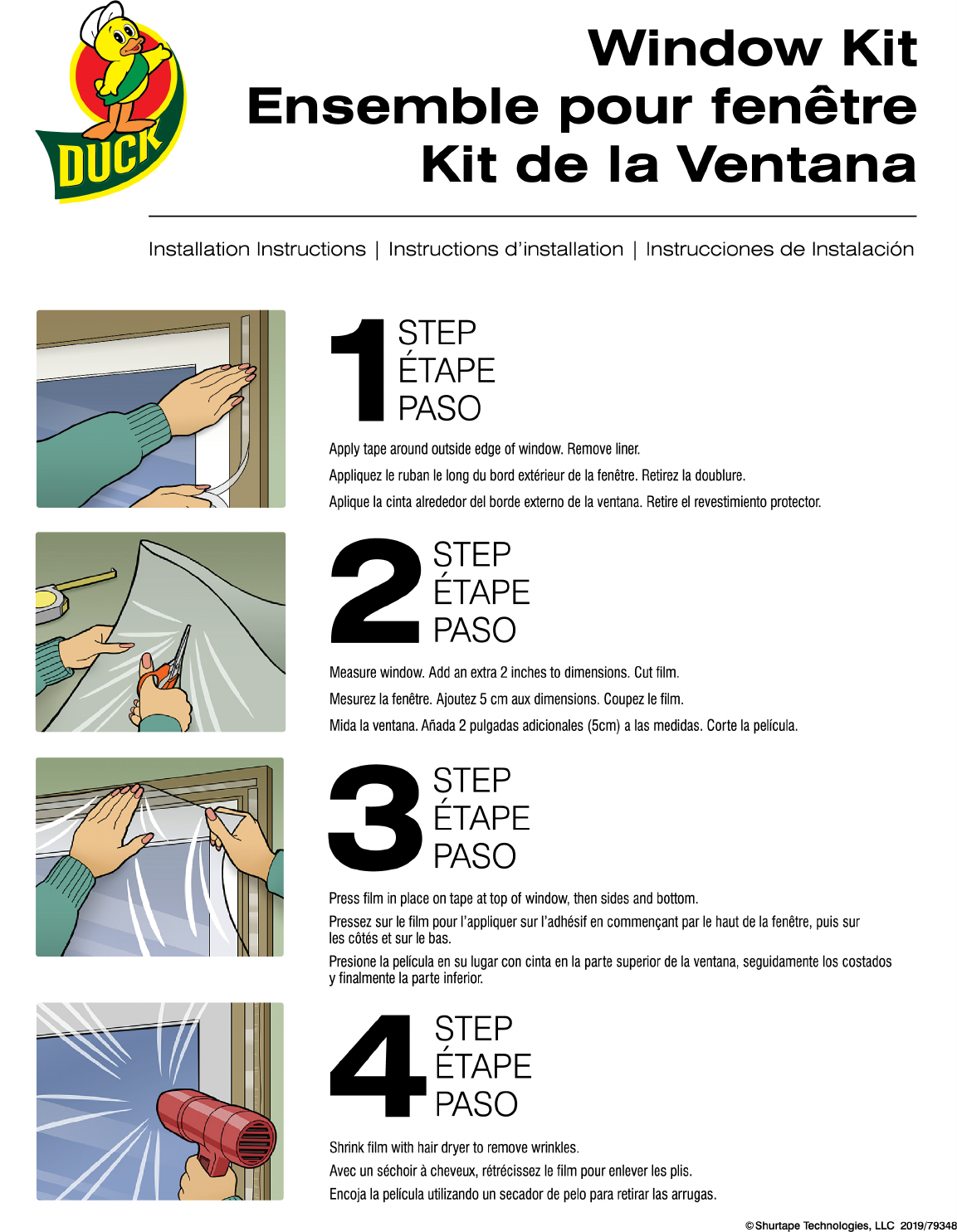 DUCK

Window Kit
Ensemble pour fenêtre
Kit de la Ventana

Installation Instructions | Instructions d'installation | Instrucciones de Instalación

1 STEP
ÉTAPE
PASO

Apply tape around outside edge of window. Remove liner.

Appliquez le ruban le long du bord extérieur de la fenêtre. Retirez la doublure.

Aplique la cinta alrededor del borde externo de la ventana. Retire el revestimiento protector.

2 STEP
ÉTAPE
PASO

Measure window. Add an extra 2 inches to dimensions. Cut film.

Mesurez la fenêtre. Ajoutez 5 cm aux dimensions. Coupez le film.

Mida la ventana. Añada 2 pulgadas adicionales (5cm) a las medidas. Corte la película.

3 STEP
ÉTAPE
PASO

Press film in place on tape at top of window, then sides and bottom.

Pressez sur le film pour l'appliquer sur l'adhésif en commençant par le haut de la fenêtre, puis sur les côtés et sur le bas.

Presione la película en su lugar con cinta en la parte superior de la ventana, seguidamente los costados y finalmente la parte inferior.

4 STEP
ÉTAPE
PASO

Shrink film with hair dryer to remove wrinkles.

Avec un séchoir à cheveux, rétrécissez le film pour enlever les plis.

Encoja la película utilizando un secador de pelo para retirar las arrugas.

©Shurtape Technologies, LLC 2019/79348