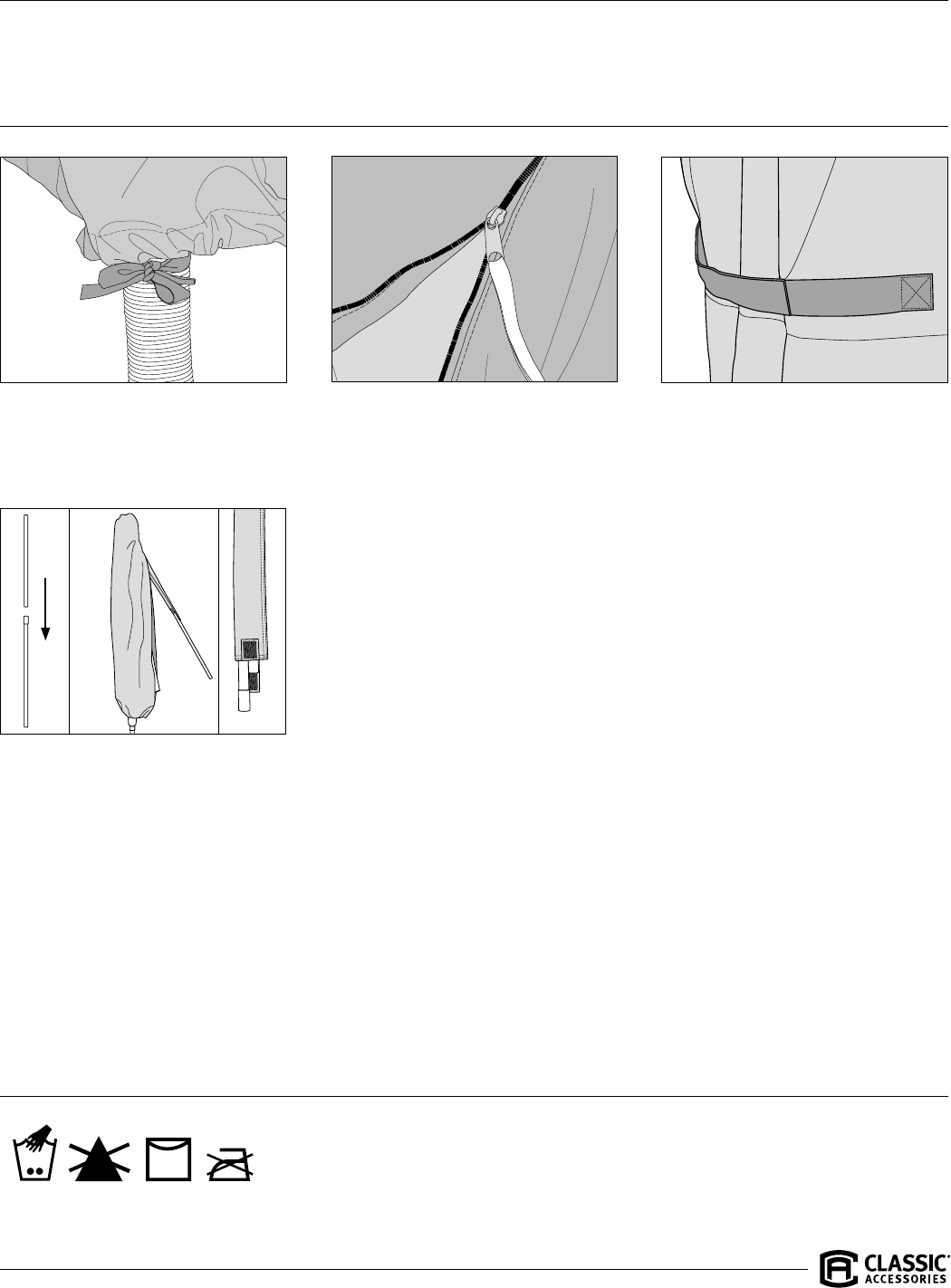 CLASSIC ACCESSORIES