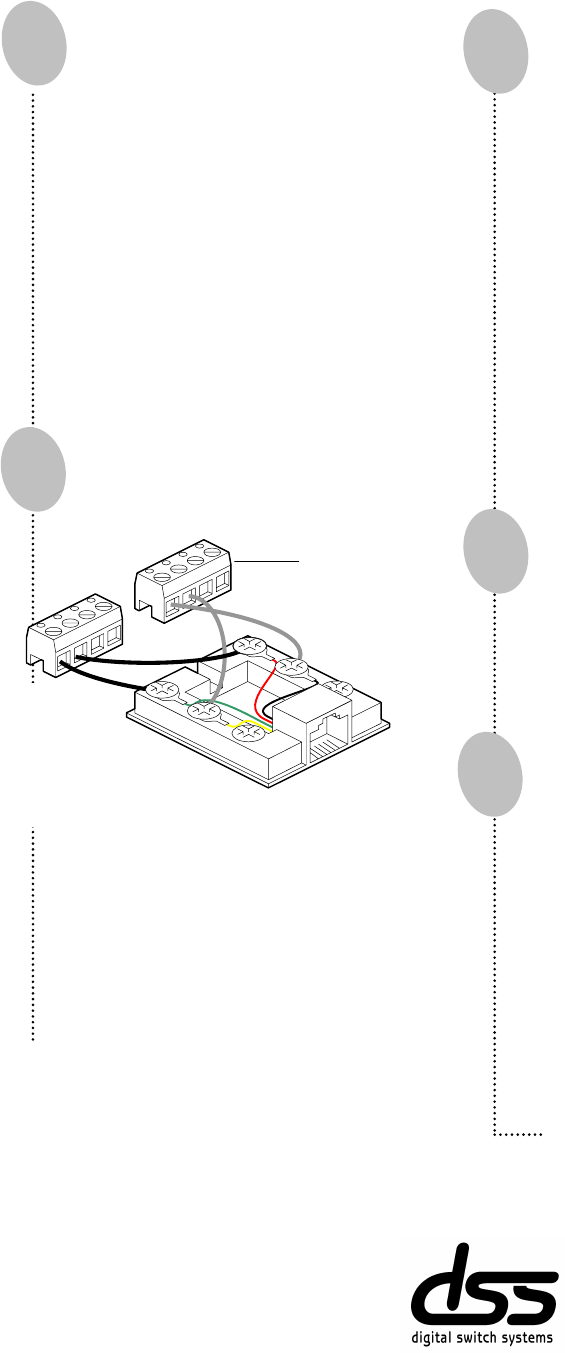 dss
digital switch systems