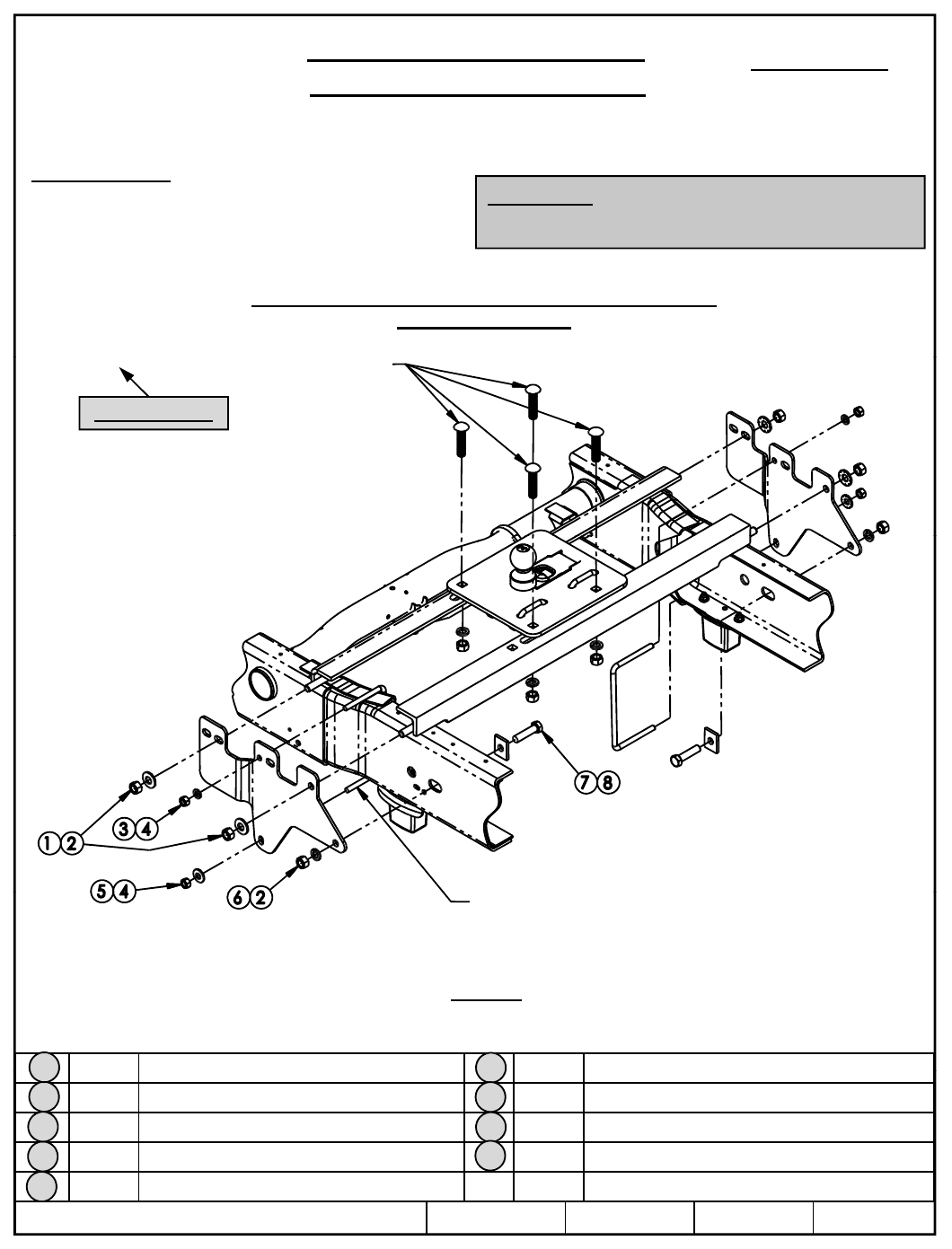 ①②
③④
⑤④
⑥②
⑦⑧