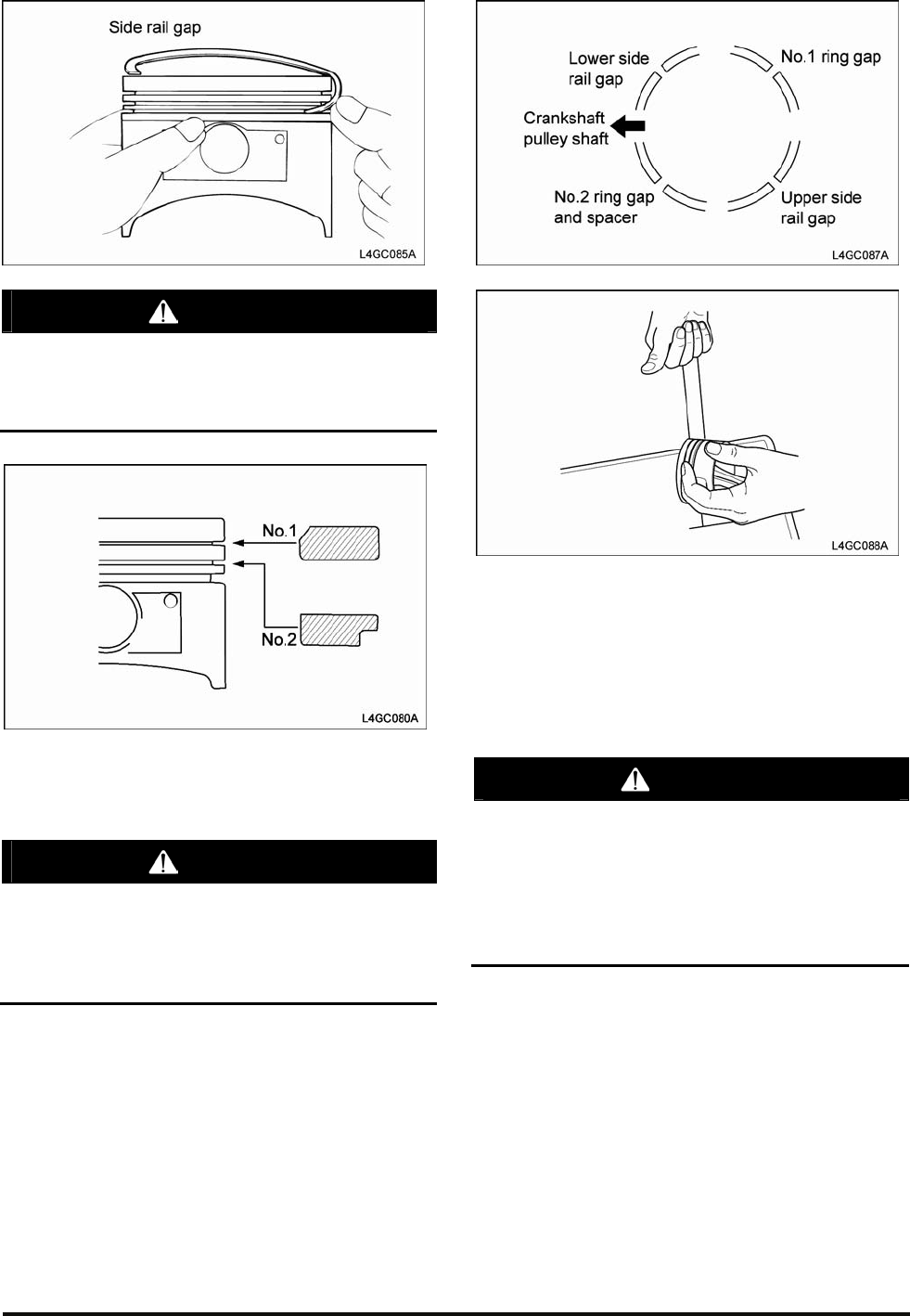 Side rail gap

L4GC085A

No.1

No.2

L4GC080A

Lower side rail gap

No.1 ring gap

Crankshaft pulley shaft

No.2 ring gap and spacer

Upper side rail gap

L4GC087A

L4GC088A