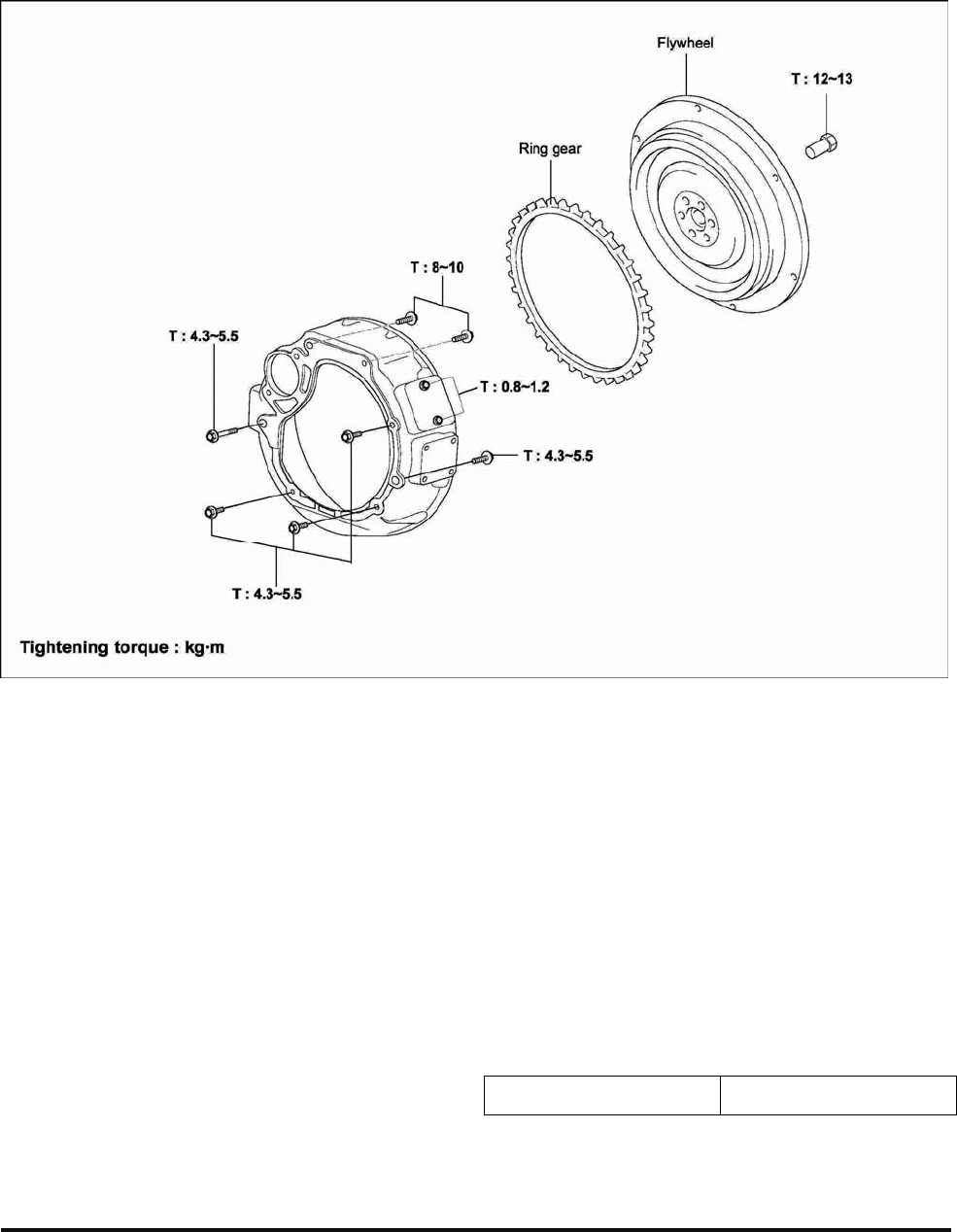 Flywheel

T : 12~13

Ring gear

T : 8~10

T : 4.3~5.5

T : 0.8~1.2

T : 4.3~5.5

T : 4.3~5.5

Tightening torque : kg·m