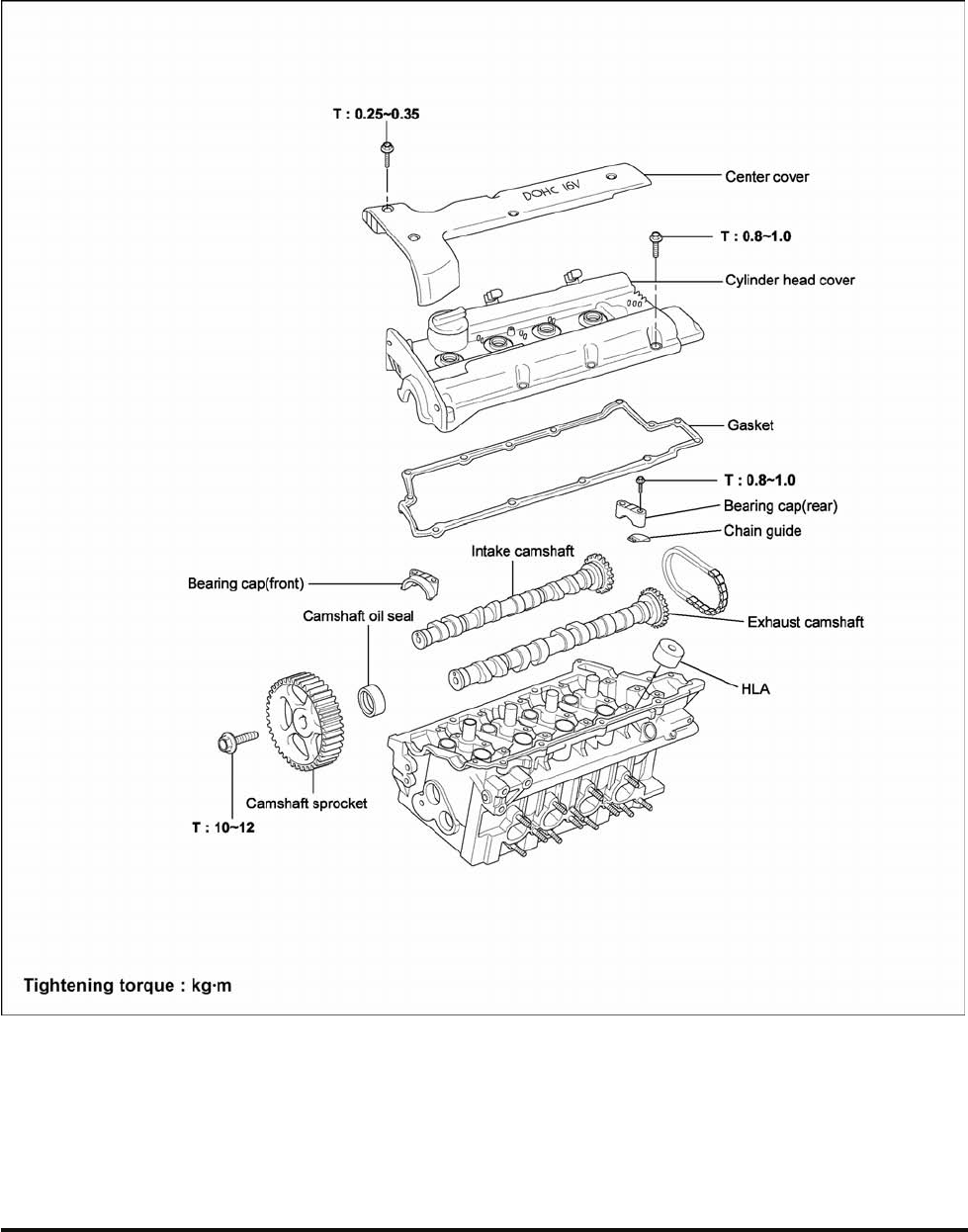 T : 0.25~0.35

DOHC 16V

Center cover

T : 0.8~1.0

Cylinder head cover

Gasket

T : 0.8~1.0

Bearing cap(rear)

Chain guide

Intake camshaft

Bearing cap(front)

Camshaft oil seal

Exhaust camshaft

HLA

Camshaft sprocket

T : 10~12

Tightening torque : kg·m