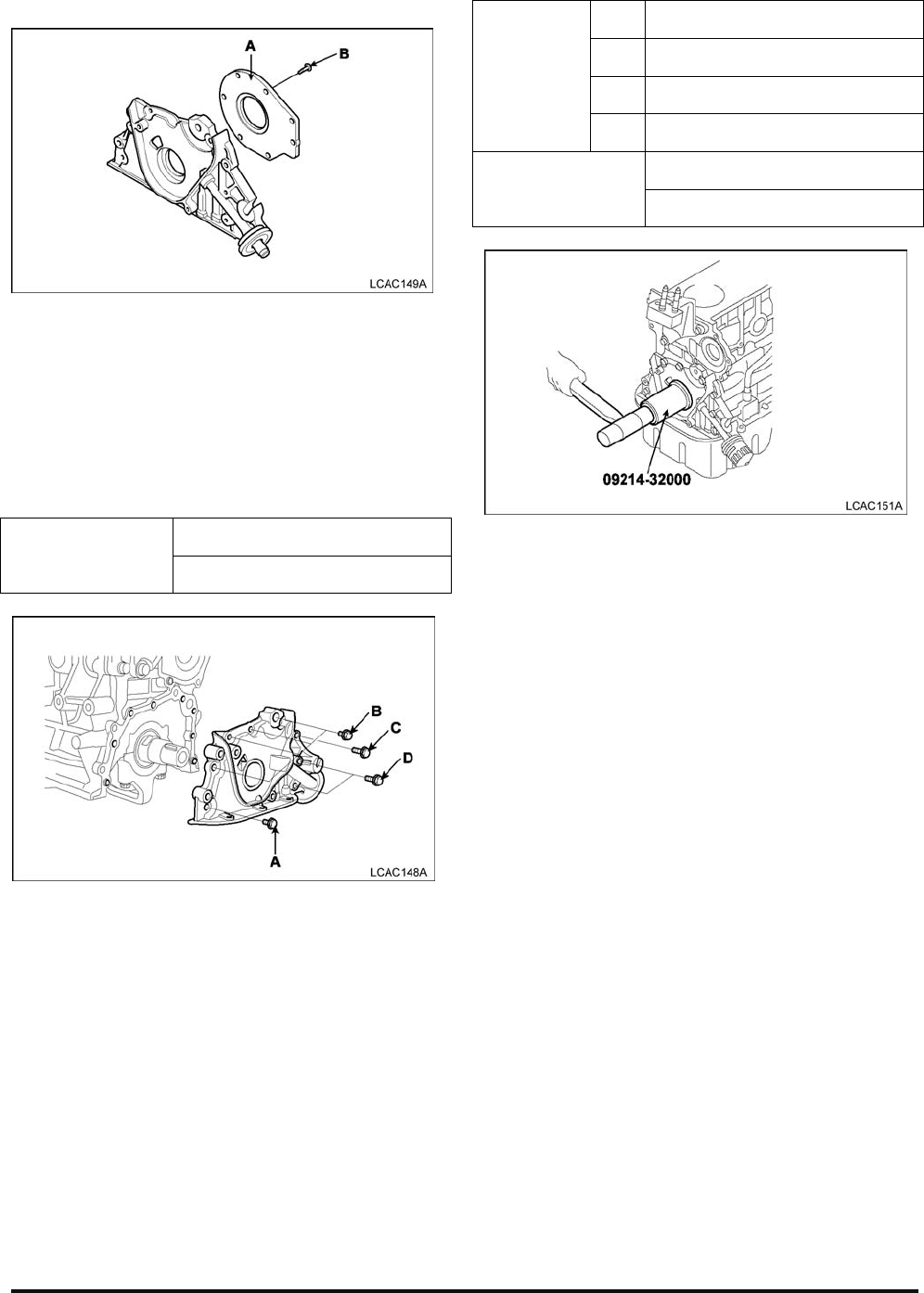 A

B

LCAC149A

B

C

D

A

LCAC148A

09214-32000

LCAC151A