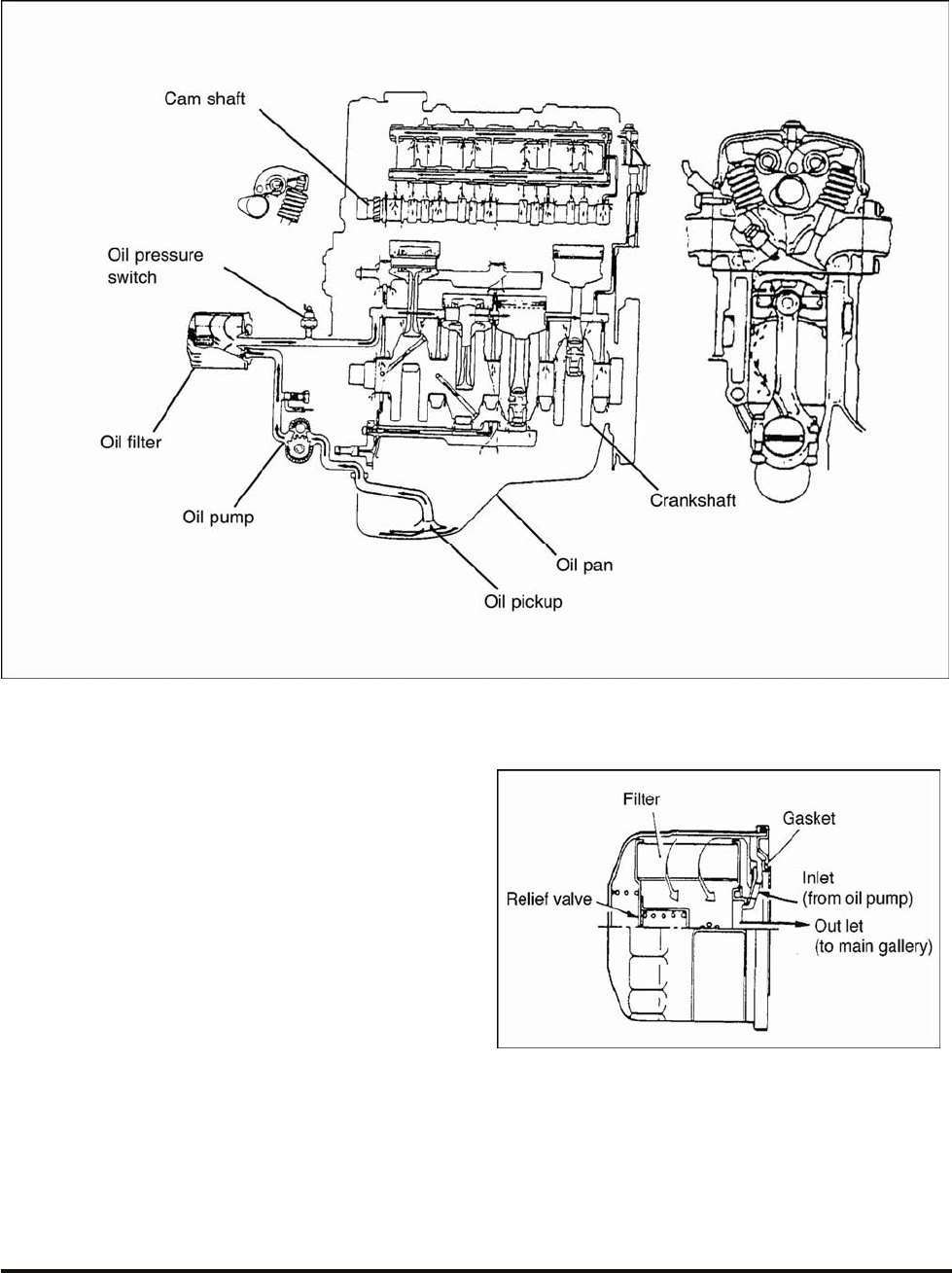 Cam shaft

Oil pressure switch

Oil filter

Oil pump

Crankshaft

Oil pan

Oil pickup

Filter

Gasket

Inlet (from oil pump)

Relief valve

Out let (to main gallery)