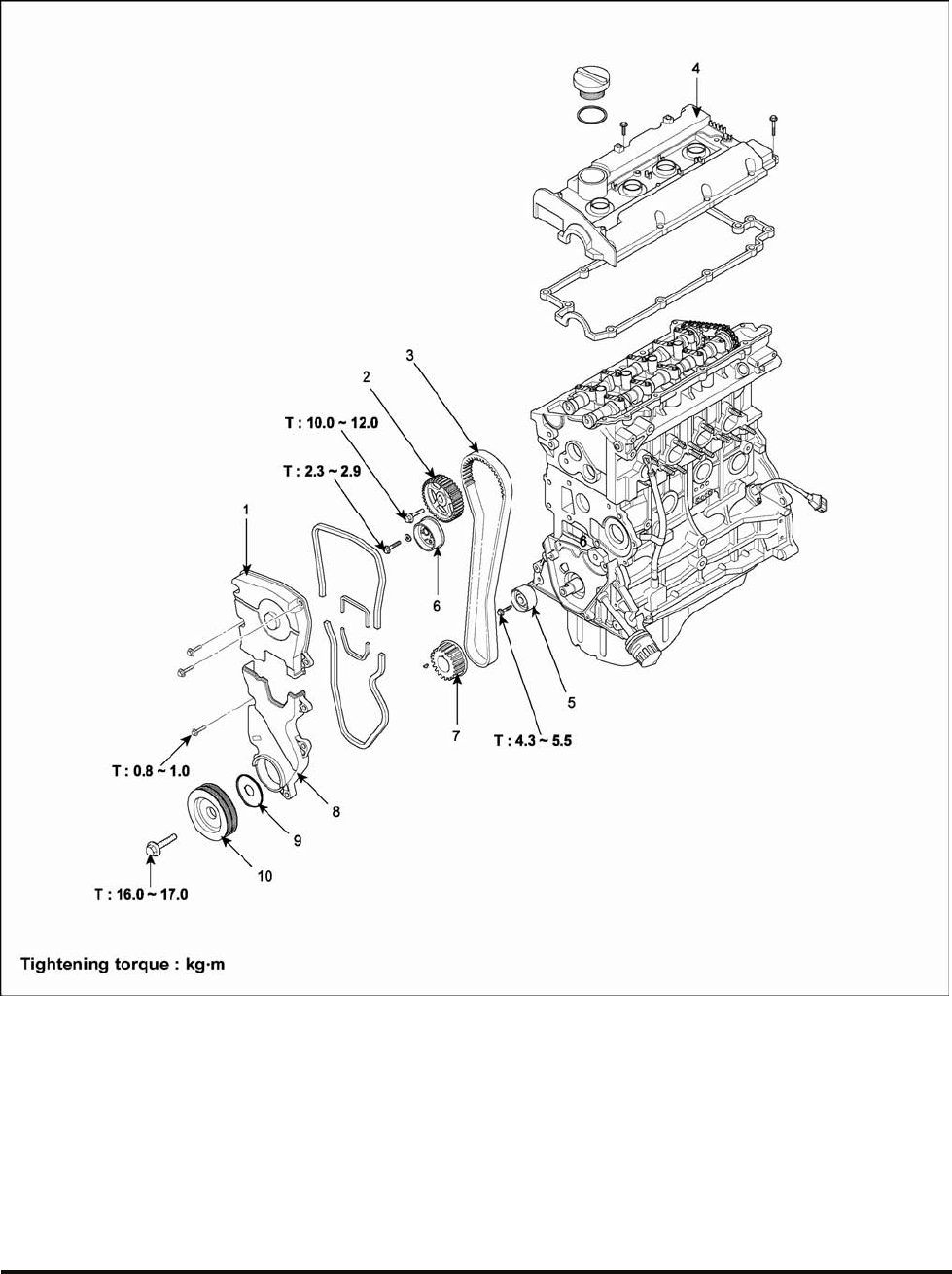 4

3

2

T : 10.0 ~ 12.0

T : 2.3 ~ 2.9

1

6

6

5

7

T : 4.3 ~ 5.5

T : 0.8 ~ 1.0

8

9

10

T : 16.0 ~ 17.0

Tightening torque : kg·m