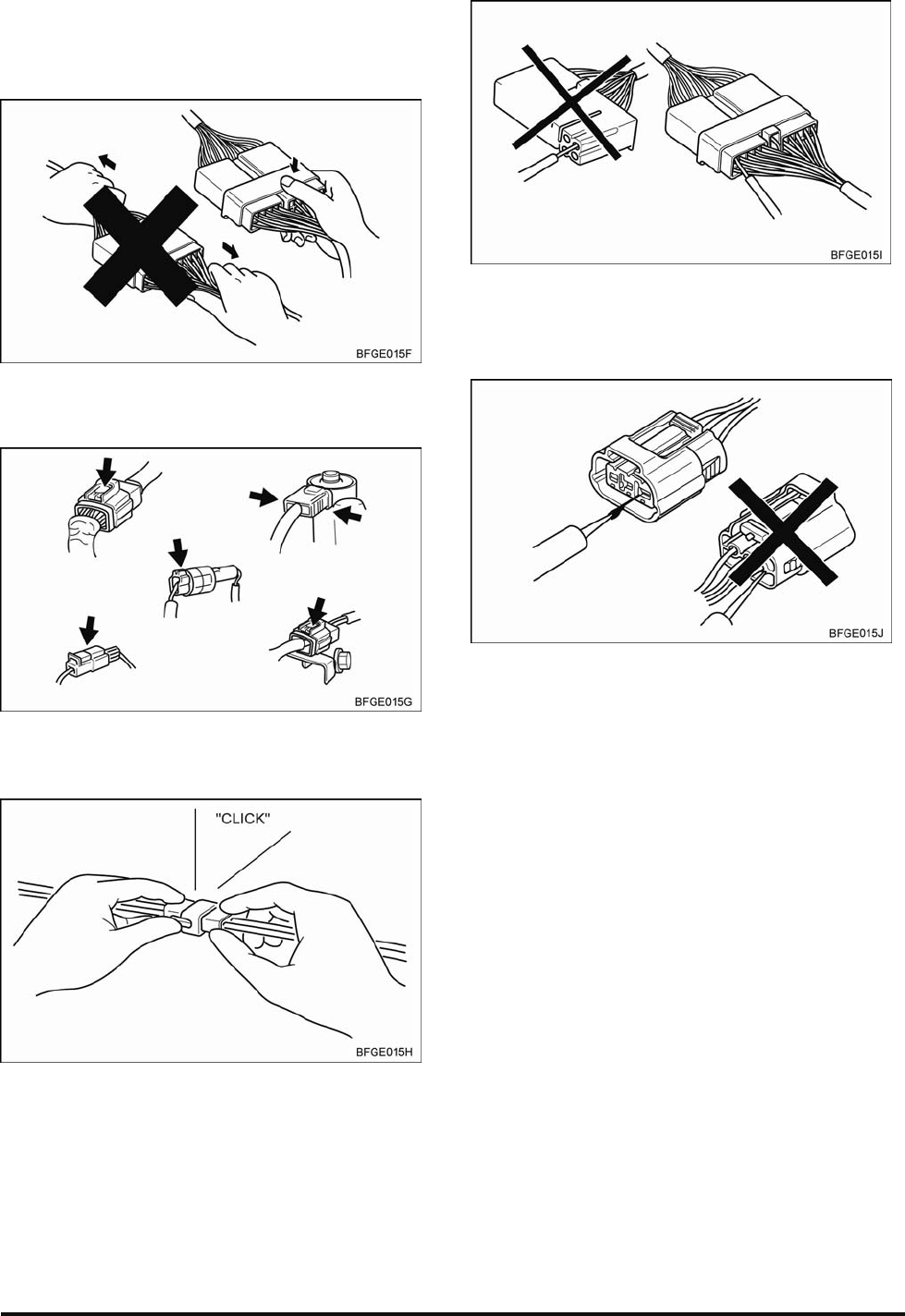 BFGE015F

BFGE015G

"CLICK"

BFGE015H

BFGE015I

BFGE015J