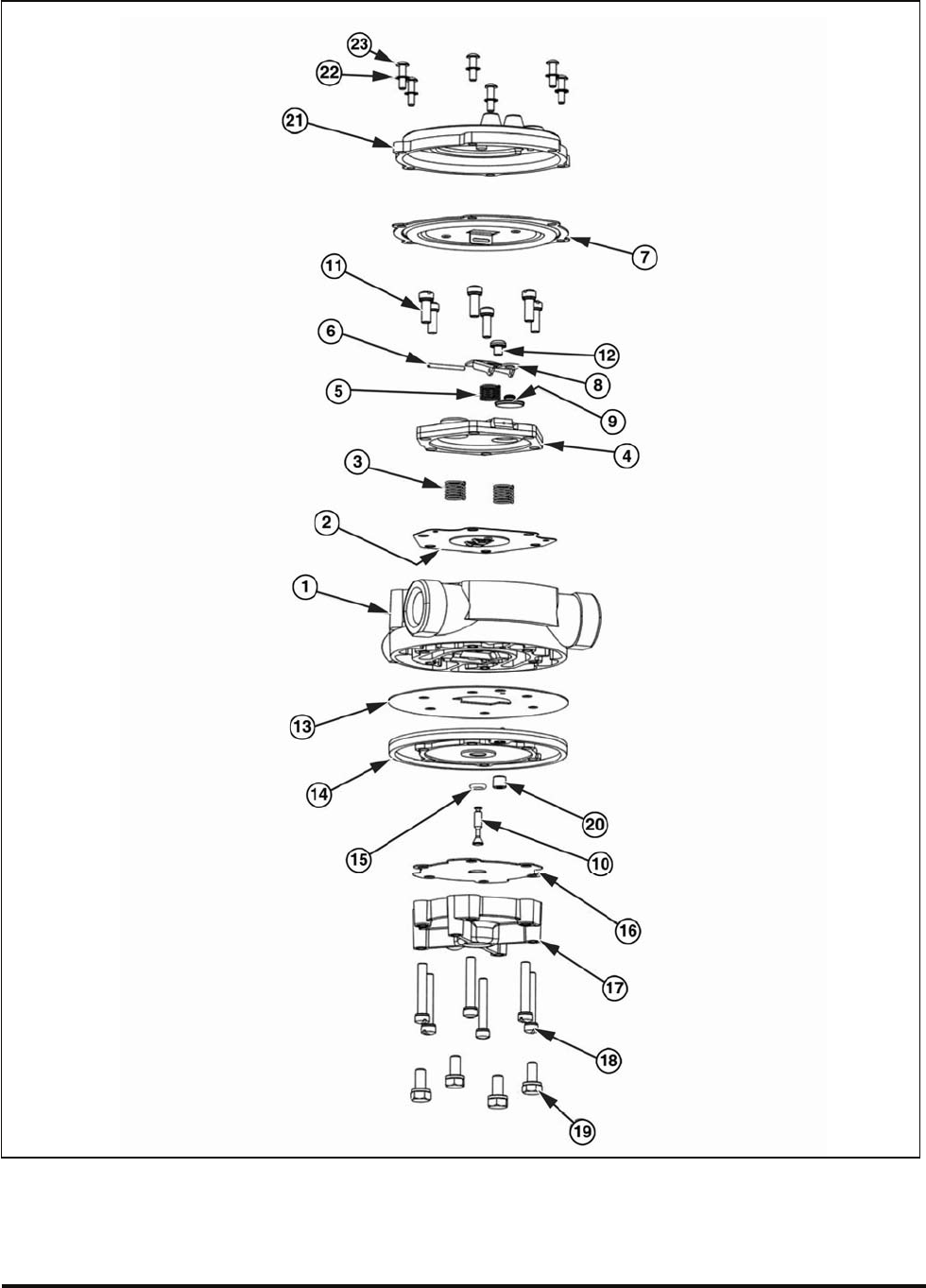 23
22
21
7
11
6
12
8
5
9
4
3
2
1
13
14
20
15
10
16
17
18
19