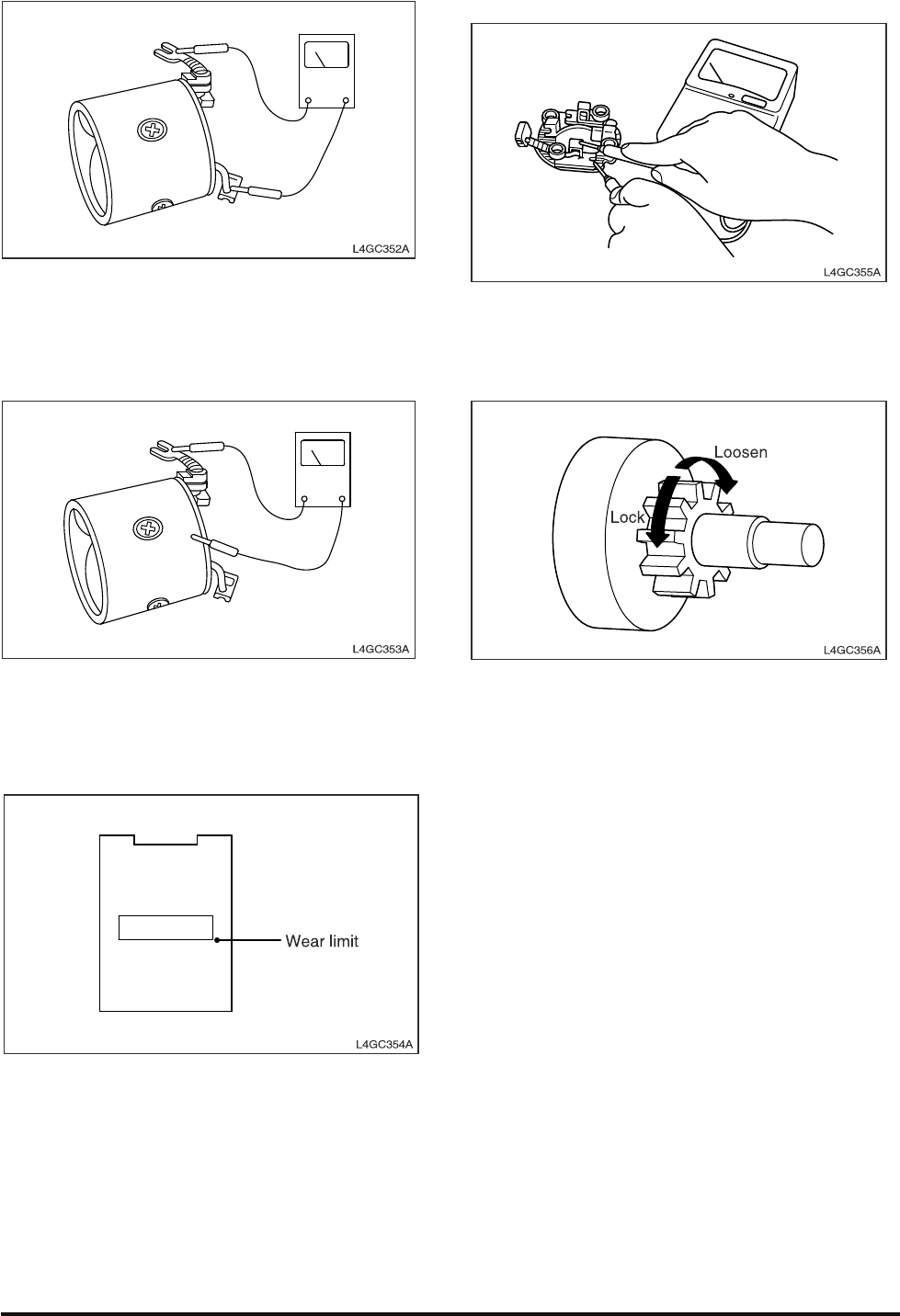 L4GC352A

L4GC353A

Wear limit

L4GC354A

L4GC355A

Loosen

Lock

L4GC356A