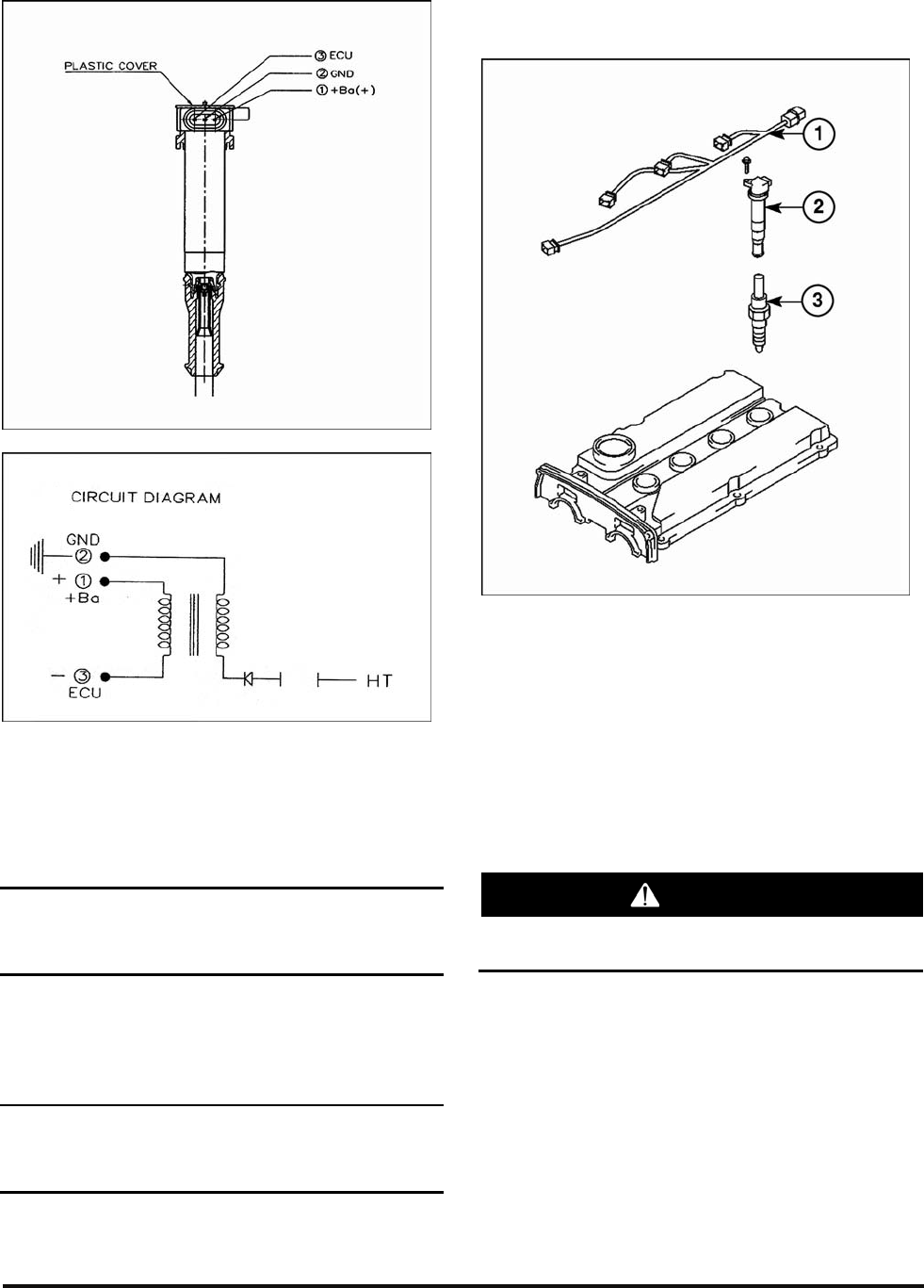 PLASTIC COVER

③ ECU

② GND

① +Ba(+)

CIRCUIT DIAGRAM

GND

②

+ ①

+Ba

− ③

ECU

HT

1

2

3