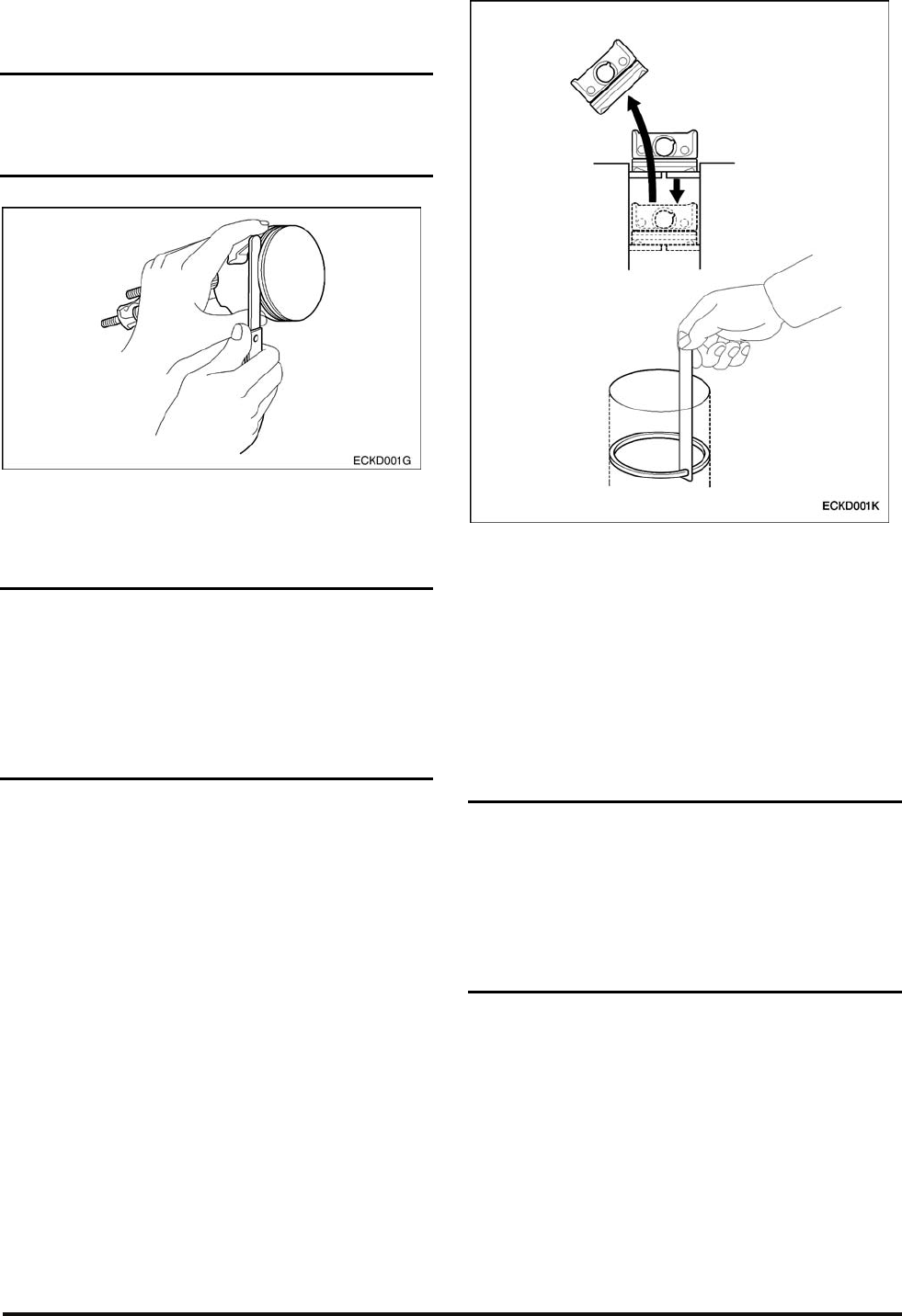 ECKD001G

ECKD001K