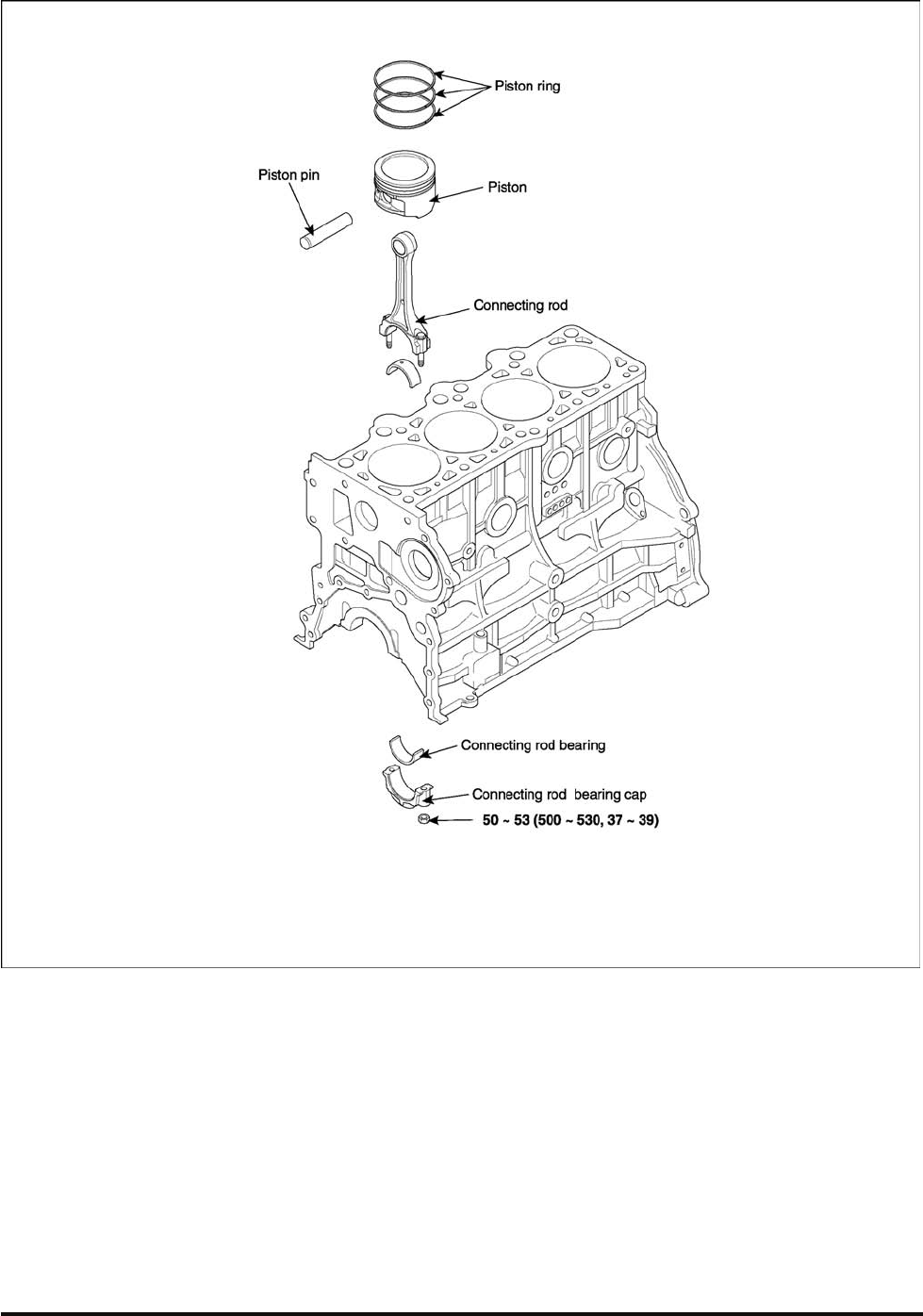 Piston ring

Piston pin

Piston

Connecting rod

Connecting rod bearing

Connecting rod bearing cap

50 ~ 53 (500 ~ 530, 37 ~ 39)