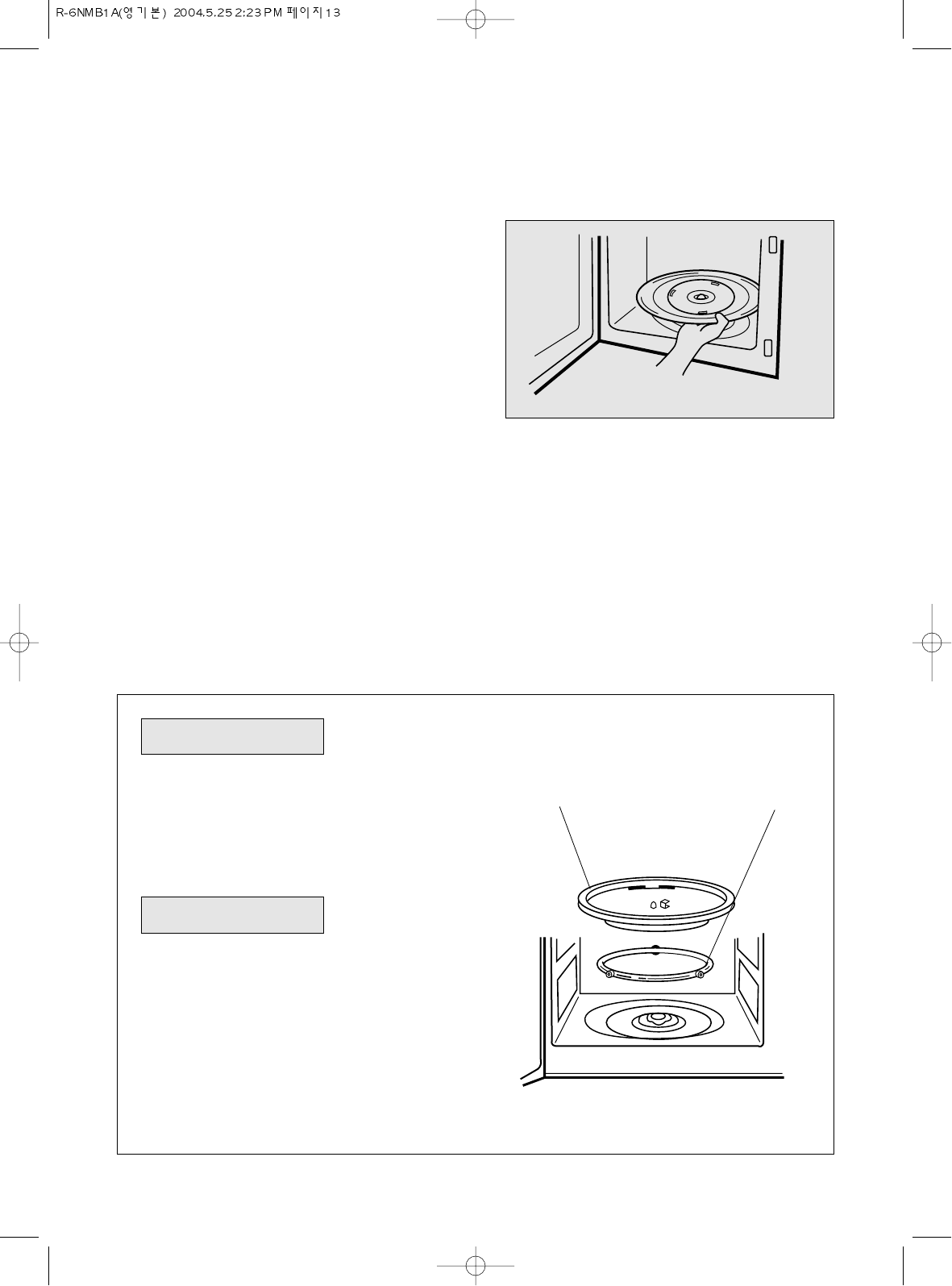 R-6NMB1A(영기본) 2004.5.25 2:23 PM 페이지13