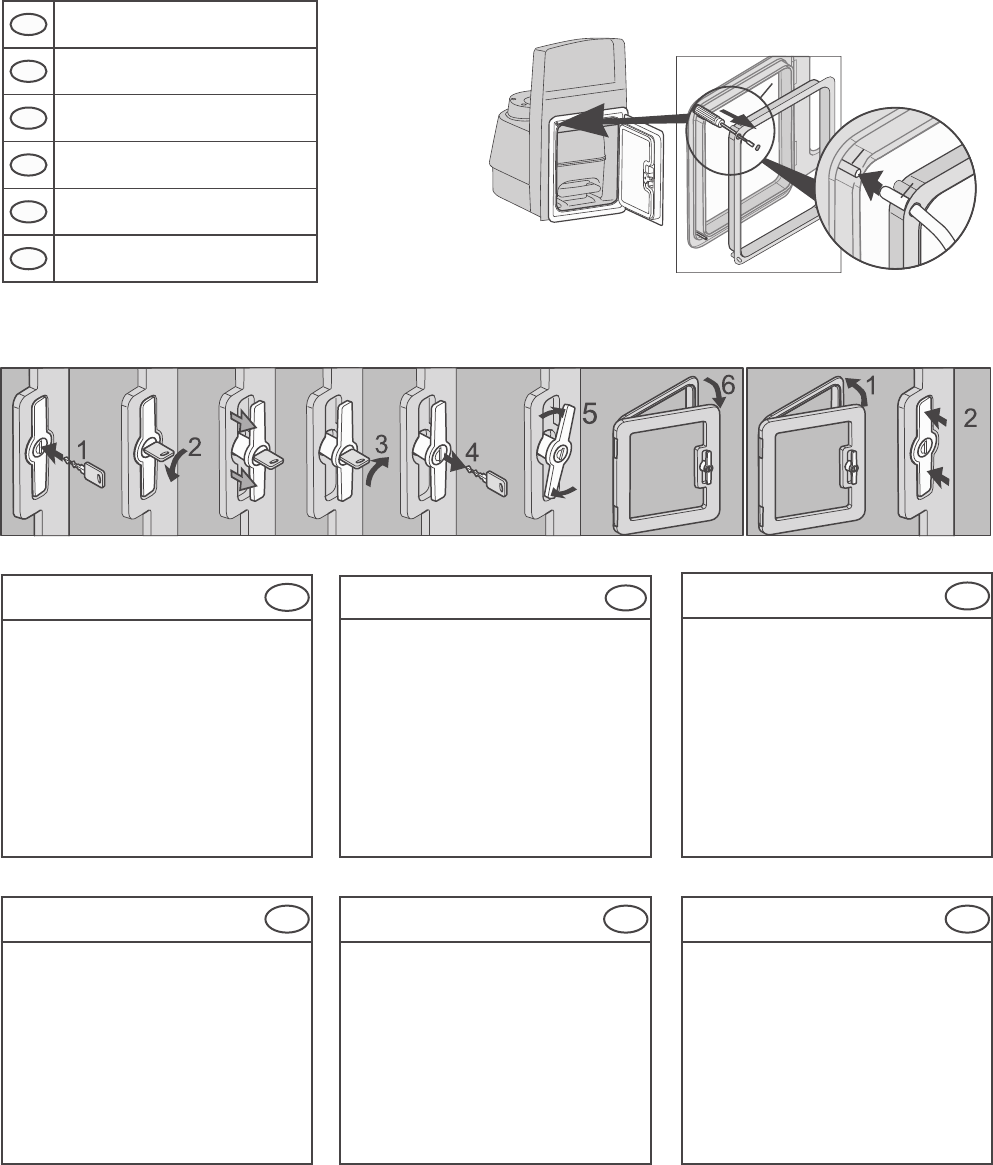 1

2

3

4

5

6

1

2