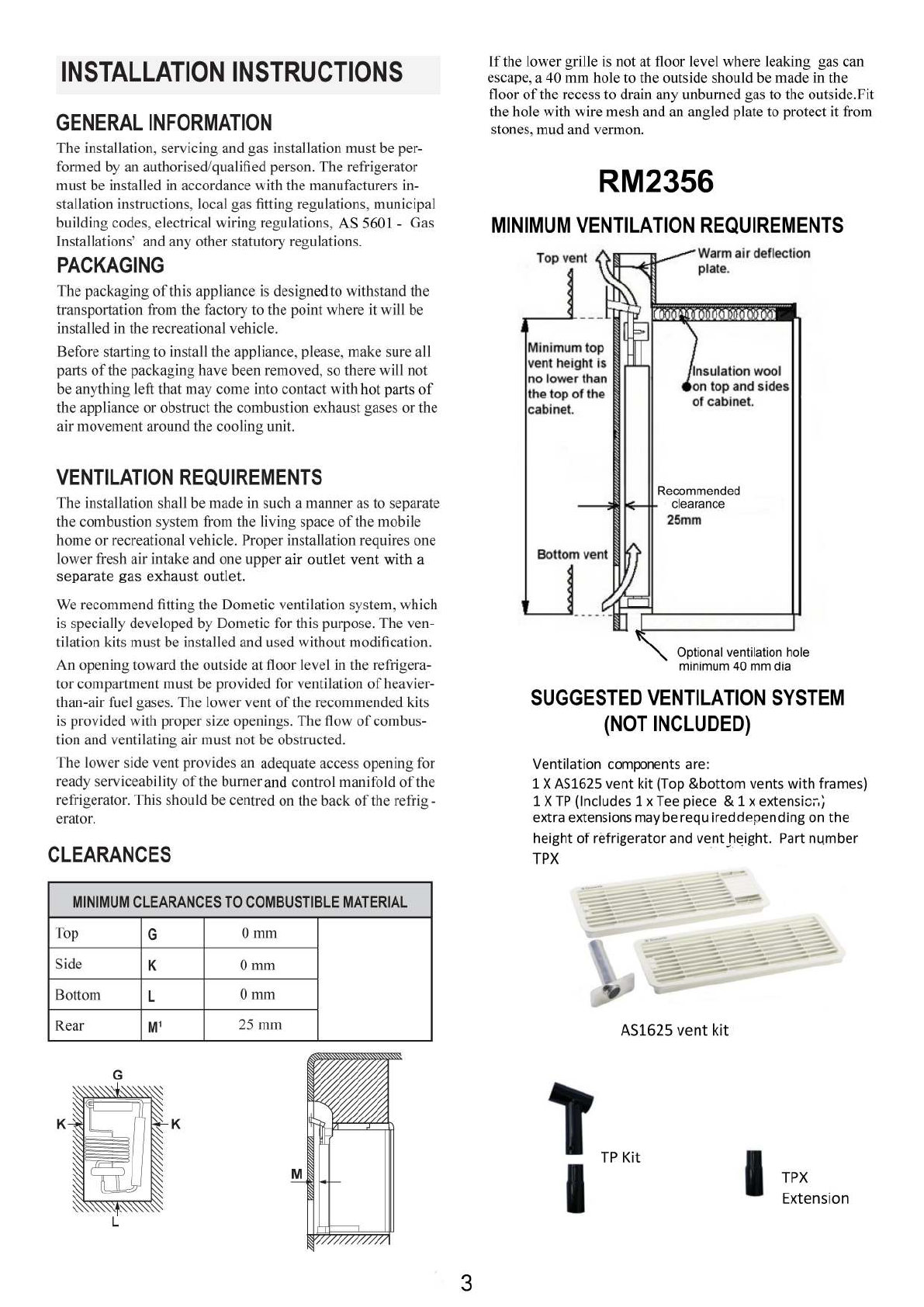 INSTALLATION INSTRUCTIONS

GENERAL INFORMATION

The installation, servicing and gas installation must be performed by an authorised/qualified person. The refrigerator must be installed in accordance with the manufacturers installation instructions, local gas fitting regulations, municipal building codes, electrical wiring regulations, AS 5601 - Gas Installations' and any other statutory regulations.

PACKAGING

The packaging of this appliance is designed to withstand the transportation from the factory to the point where it will be installed in the recreational vehicle.

Before starting to install the appliance, please, make sure all parts of the packaging have been removed, so there will not be anything left that may come into contact with hot parts of the appliance or obstruct the combustion exhaust gases or the air movement around the cooling unit.

VENTILATION REQUIREMENTS

The installation shall be made in such a manner as to separate the combustion system from the living space of the mobile home or recreational vehicle. Proper installation requires one lower fresh air intake and one upper air outlet vent with a separate gas exhaust outlet.

We recommend fitting the Dometic ventilation system, which is specially developed by Dometic for this purpose. The ventilation kits must be installed and used without modification.

An opening toward the outside at floor level in the refrigerator compartment must be provided for ventilation of heavier-than-air fuel gases. The lower vent of the recommended kits is provided with proper size openings. The flow of combustion and ventilating air must not be obstructed.

The lower side vent provides an adequate access opening for ready serviceability of the burner and control manifold of the refrigerator. This should be centred on the back of the refrigerator.

CLEARANCES

| MINIMUM CLEARANCES TO COMBUSTIBLE MATERIAL | | | |
|---|---|---|---|
| Top | G | 0 mm | |
| Side | K | 0 mm | |
| Bottom | L | 0 mm | |
| Rear | M¹ | 25 mm | |

G
K
K
L
M

If the lower grille is not at floor level where leaking gas can escape, a 40 mm hole to the outside should be made in the floor of the recess to drain any unburned gas to the outside.Fit the hole with wire mesh and an angled plate to protect it from stones, mud and vermon.

RM2356

MINIMUM VENTILATION REQUIREMENTS

Top vent
Warm air deflection plate.
Minimum top vent height is no lower than the top of the cabinet.
Insulation wool on top and sides of cabinet.
Recommended clearance 25mm
Bottom vent
Optional ventilation hole minimum 40 mm dia

SUGGESTED VENTILATION SYSTEM (NOT INCLUDED)

Ventilation components are:
1 X AS1625 vent kit (Top &bottom vents with frames)
1 X TP (Includes 1 x Tee piece & 1 x extension)
extra extensions may be required depending on the height of refrigerator and vent height. Part number TPX

AS1625 vent kit

TP Kit

TPX Extension

3