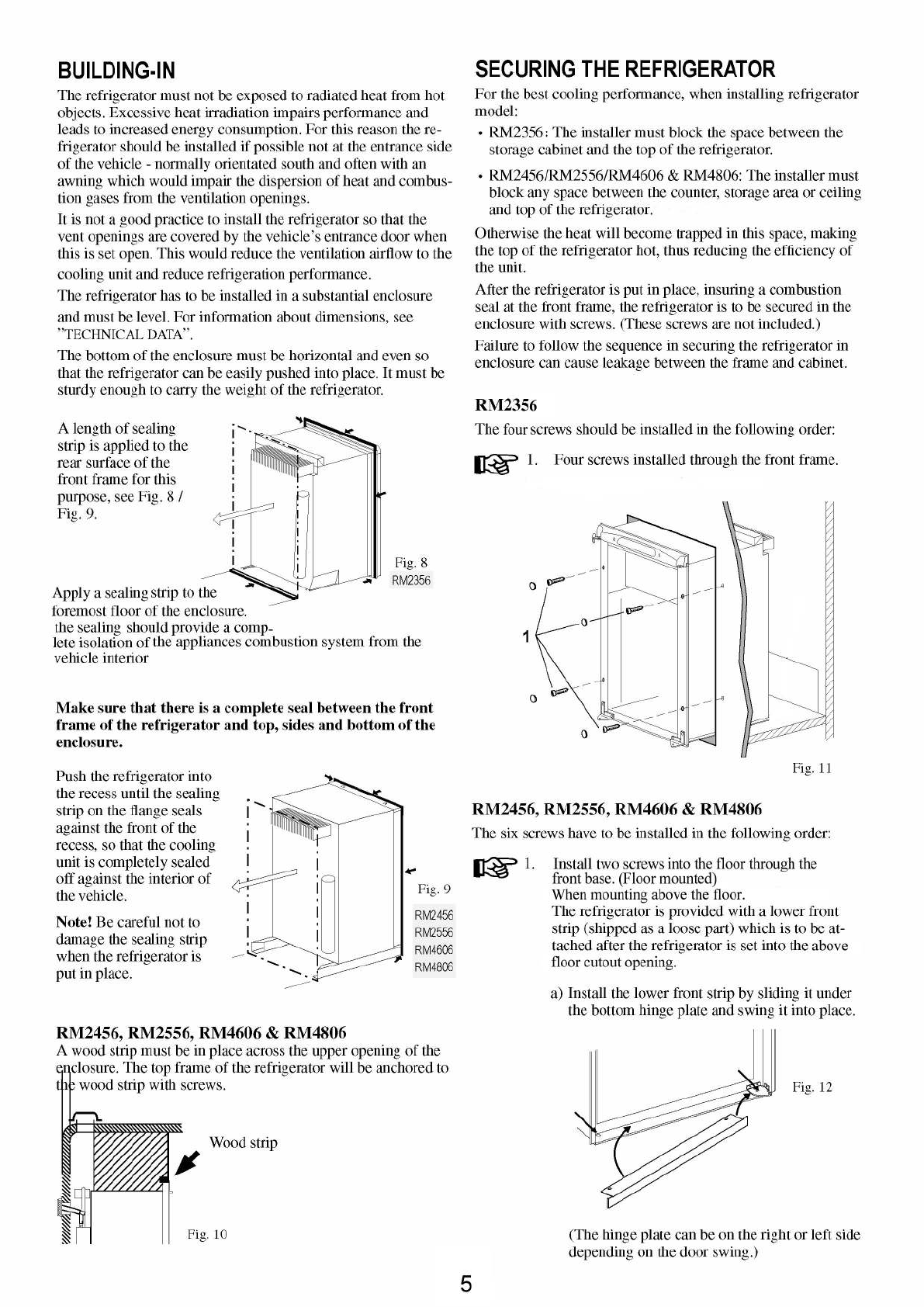 BUILDING-IN

The refrigerator must not be exposed to radiated heat from hot objects. Excessive heat irradiation impairs performance and leads to increased energy consumption. For this reason the refrigerator should be installed if possible not at the entrance side of the vehicle - normally orientated south and often with an awning which would impair the dispersion of heat and combustion gases from the ventilation openings.

It is not a good practice to install the refrigerator so that the vent openings are covered by the vehicle's entrance door when this is set open. This would reduce the ventilation airflow to the cooling unit and reduce refrigeration performance.

The refrigerator has to be installed in a substantial enclosure and must be level. For information about dimensions, see "TECHNICAL DATA".

The bottom of the enclosure must be horizontal and even so that the refrigerator can be easily pushed into place. It must be sturdy enough to carry the weight of the refrigerator.

A length of sealing strip is applied to the rear surface of the front frame for this purpose, see Fig. 8 / Fig. 9.

Fig. 8
RM2356

Apply a sealing strip to the foremost floor of the enclosure. the sealing should provide a complete isolation of the appliances combustion system from the vehicle interior

Make sure that there is a complete seal between the front frame of the refrigerator and top, sides and bottom of the enclosure.

Push the refrigerator into the recess until the sealing strip on the flange seals against the front of the recess, so that the cooling unit is completely sealed off against the interior of the vehicle.

Note! Be careful not to damage the sealing strip when the refrigerator is put in place.

Fig. 9
RM2456
RM2556
RM4606
RM4806

RM2456, RM2556, RM4606 & RM4806
A wood strip must be in place across the upper opening of the enclosure. The top frame of the refrigerator will be anchored to the wood strip with screws.

Wood strip

Fig. 10

SECURING THE REFRIGERATOR

For the best cooling performance, when installing refrigerator model:

• RM2356: The installer must block the space between the storage cabinet and the top of the refrigerator.

• RM2456/RM2556/RM4606 & RM4806: The installer must block any space between the counter, storage area or ceiling and top of the refrigerator.

Otherwise the heat will become trapped in this space, making the top of the refrigerator hot, thus reducing the efficiency of the unit.

After the refrigerator is put in place, insuring a combustion seal at the front frame, the refrigerator is to be secured in the enclosure with screws. (These screws are not included.)

Failure to follow the sequence in securing the refrigerator in enclosure can cause leakage between the frame and cabinet.

RM2356
The four screws should be installed in the following order:

1. Four screws installed through the front frame.

1

Fig. 11

RM2456, RM2556, RM4606 & RM4806
The six screws have to be installed in the following order:

1. Install two screws into the floor through the front base. (Floor mounted)
When mounting above the floor.
The refrigerator is provided with a lower front strip (shipped as a loose part) which is to be attached after the refrigerator is set into the above floor cutout opening.

a) Install the lower front strip by sliding it under the bottom hinge plate and swing it into place.

Fig. 12

(The hinge plate can be on the right or left side depending on the door swing.)

5