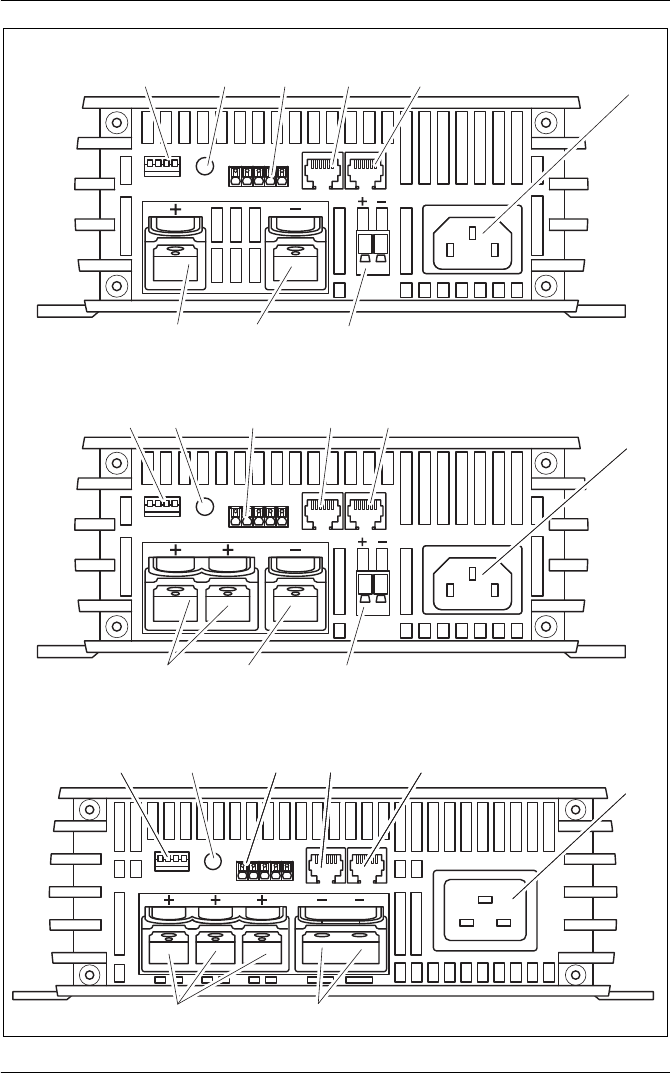 + −
+ −

+ + −
+ −

+ + + − −