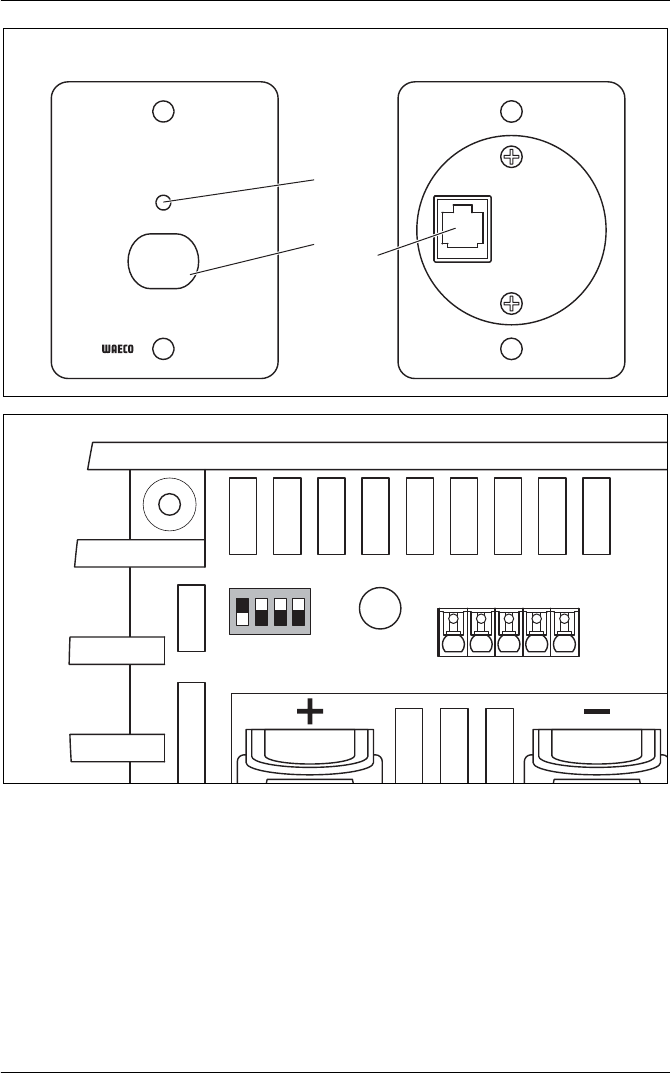 WAECO

+

−