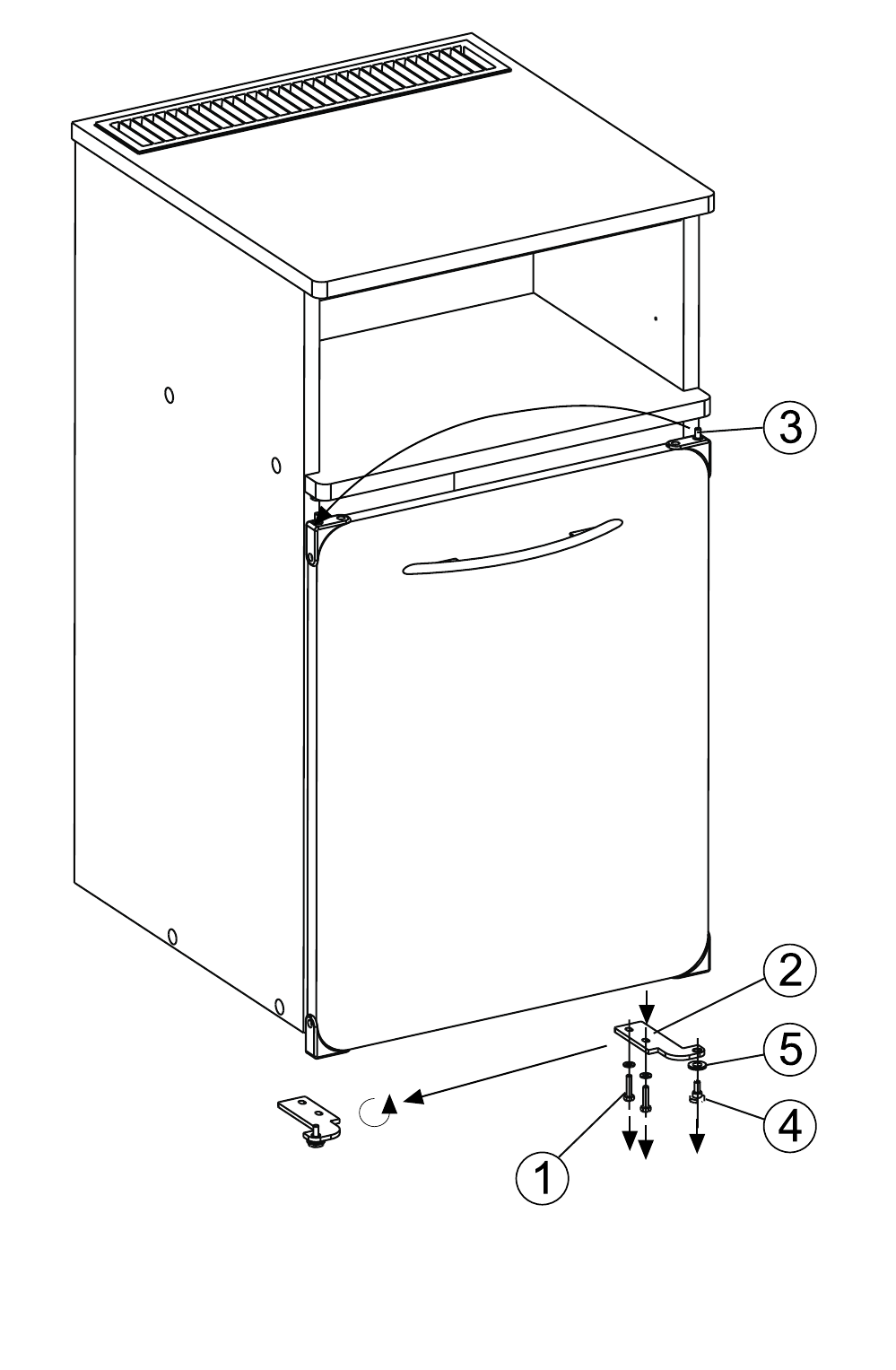 3
2
5
4
1