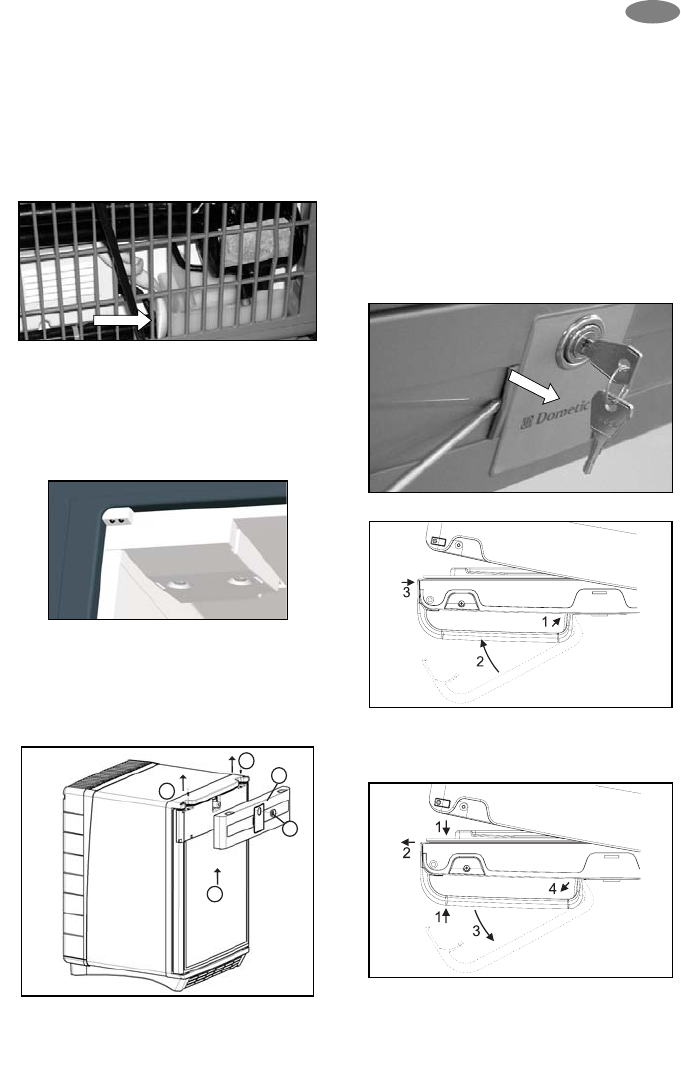 Dometic

3
1
2

1
2
4
1
3