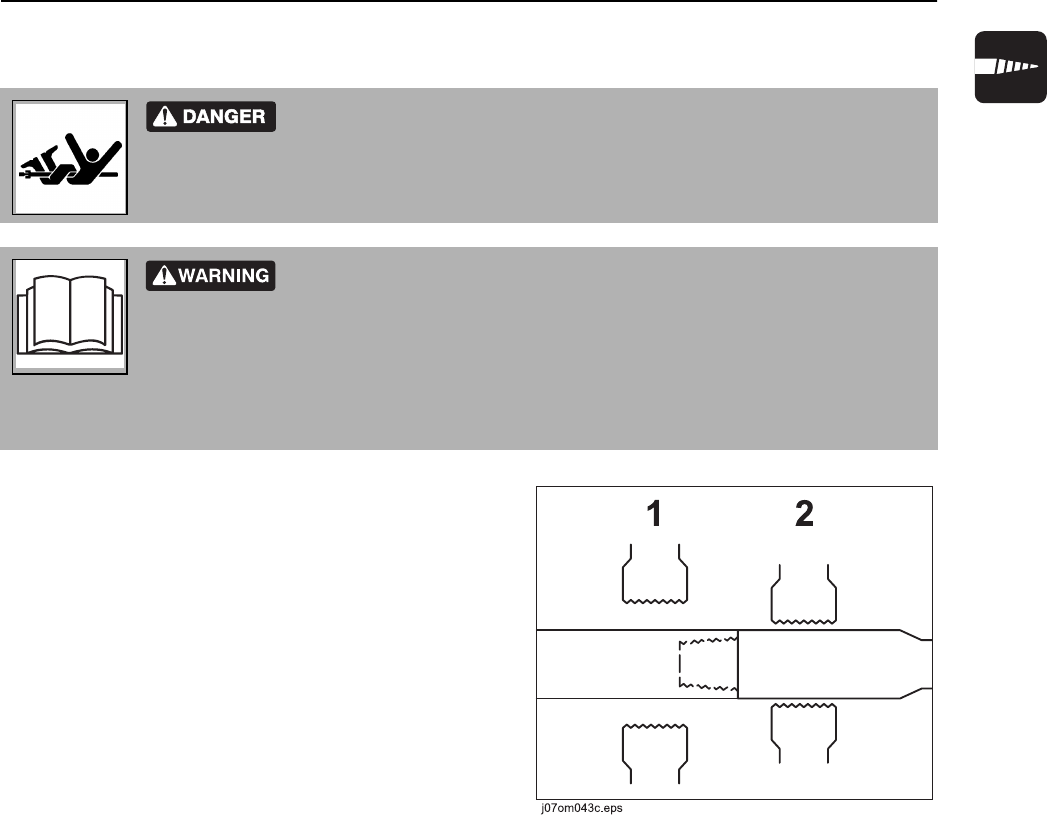 DANGER

WARNING

1

2

j07om043c.eps