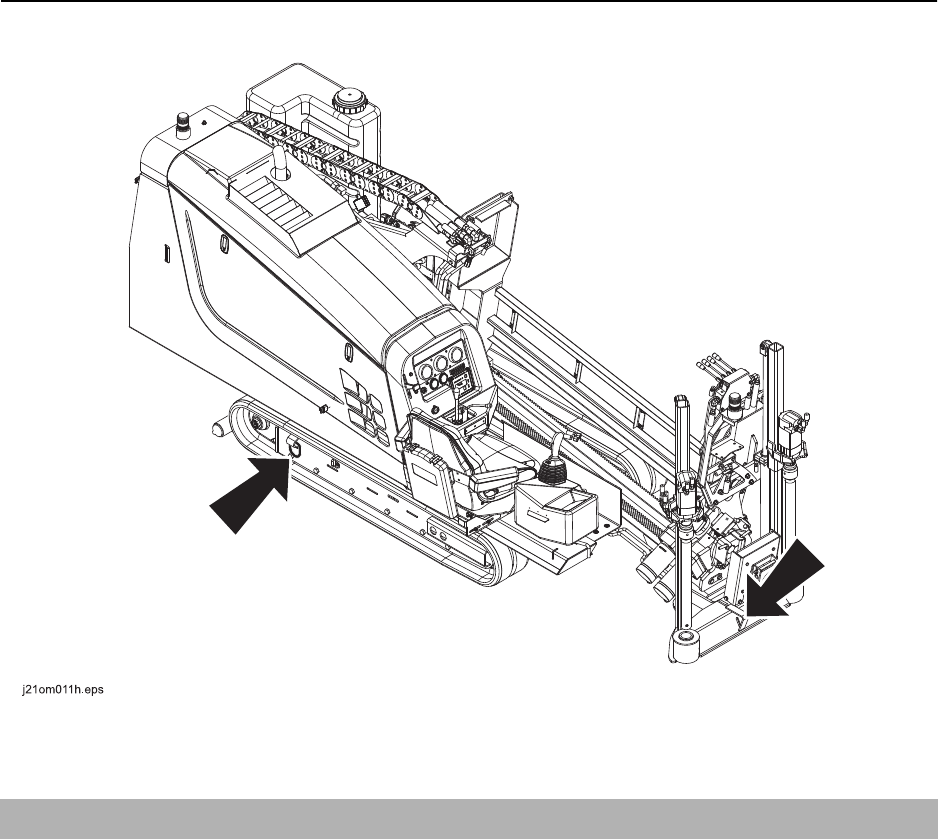 j21om011h.eps