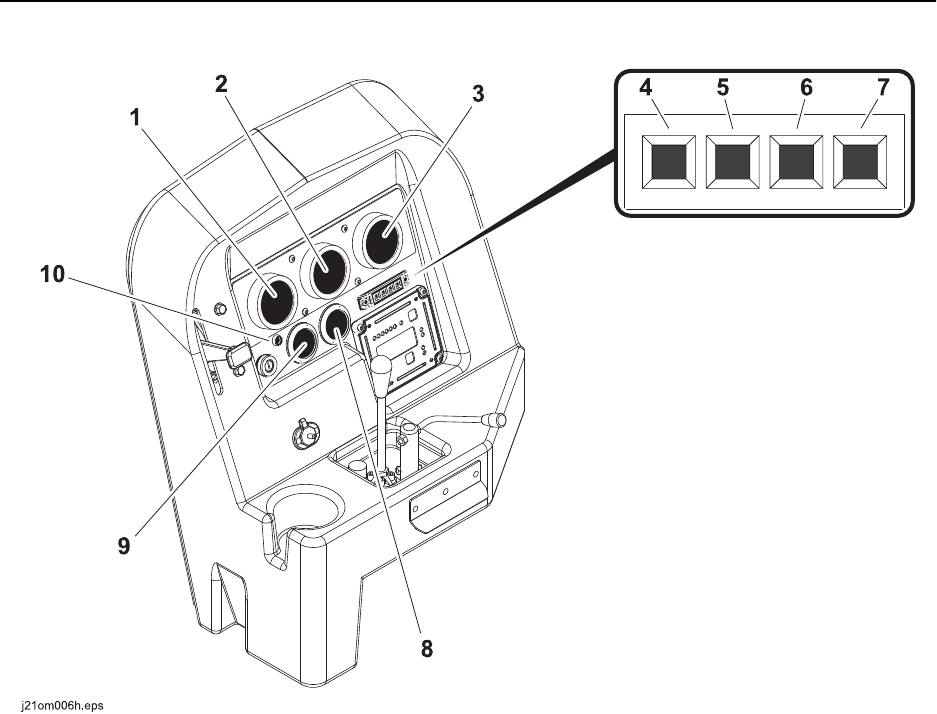 1
2
3
4
5
6
7
10
9
8
j21om006h.eps