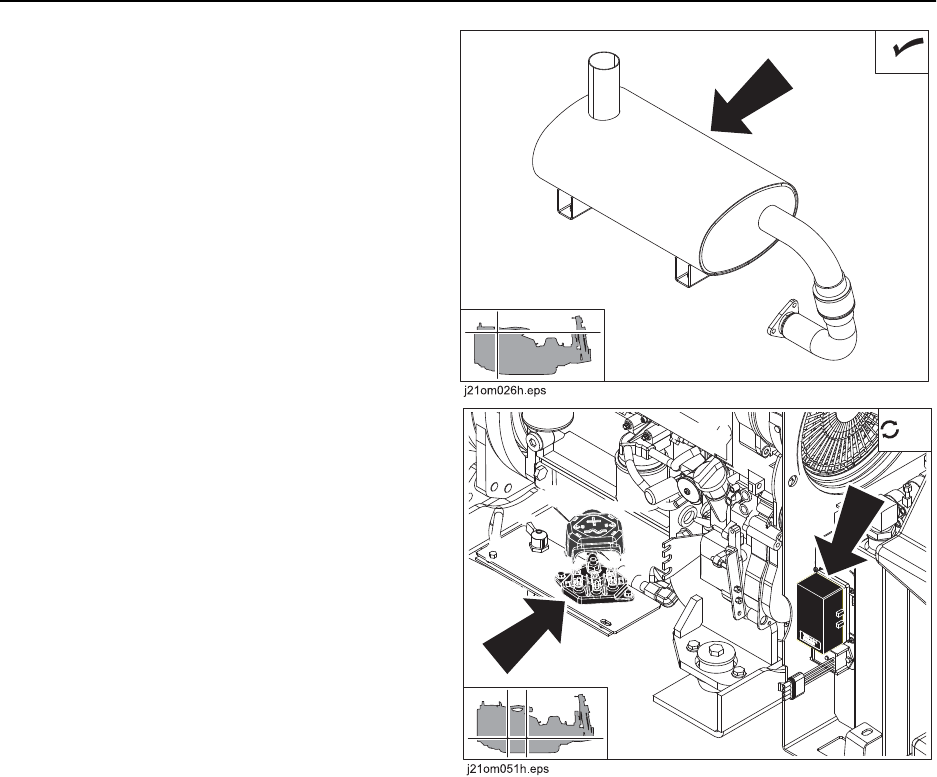 j21om026h.eps

j21om051h.eps