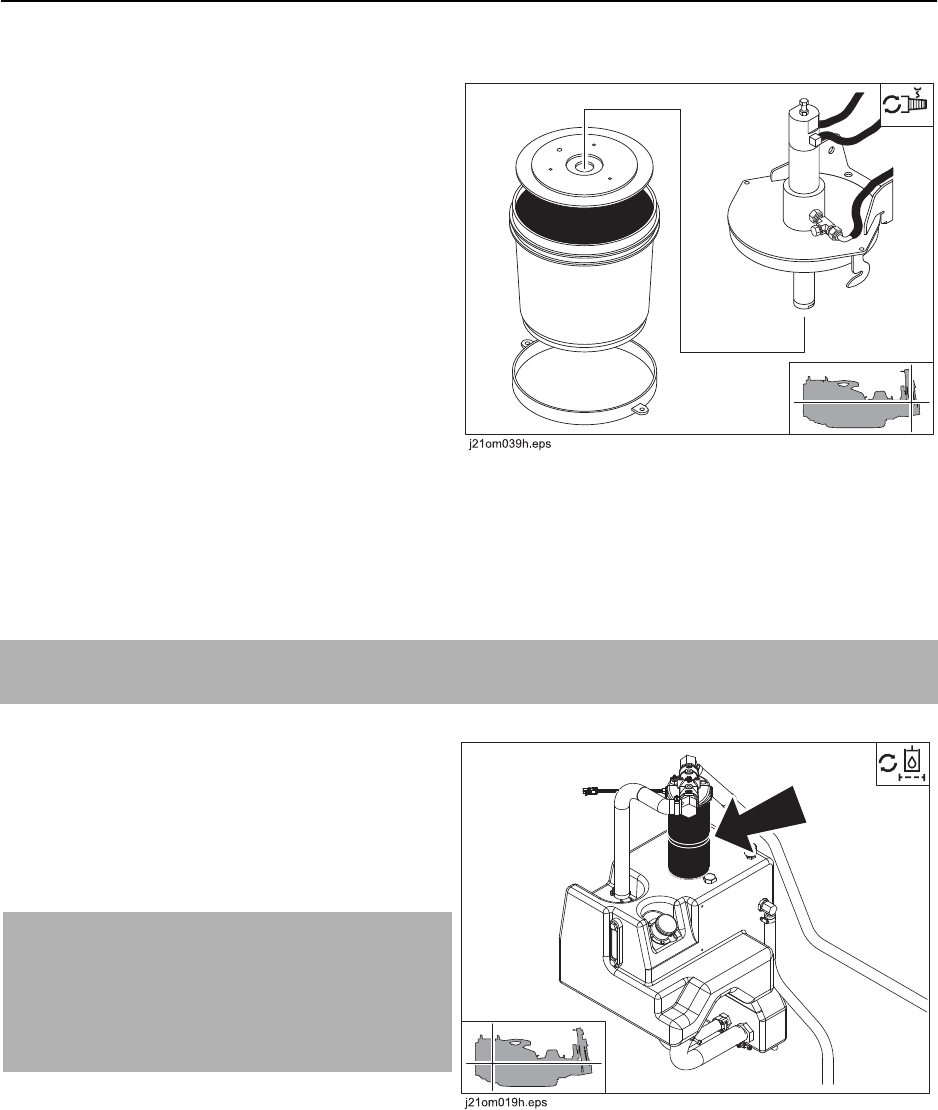 j21om039h.eps

j21om019h.eps