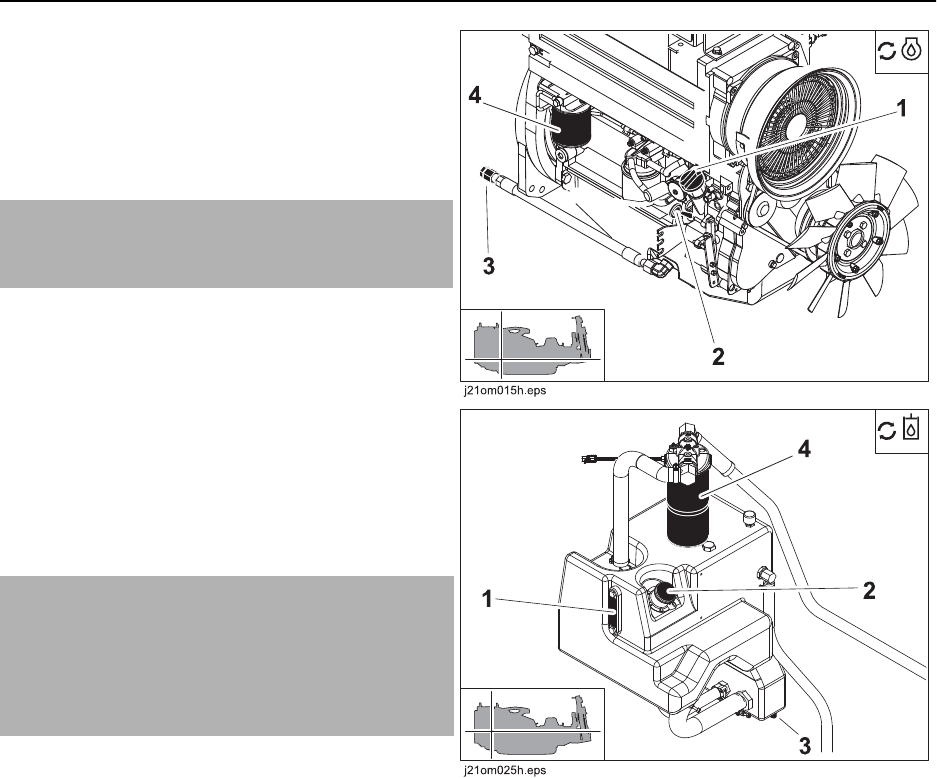 4

1

3

2

j21om015h.eps

4

1

2

3

j21om025h.eps