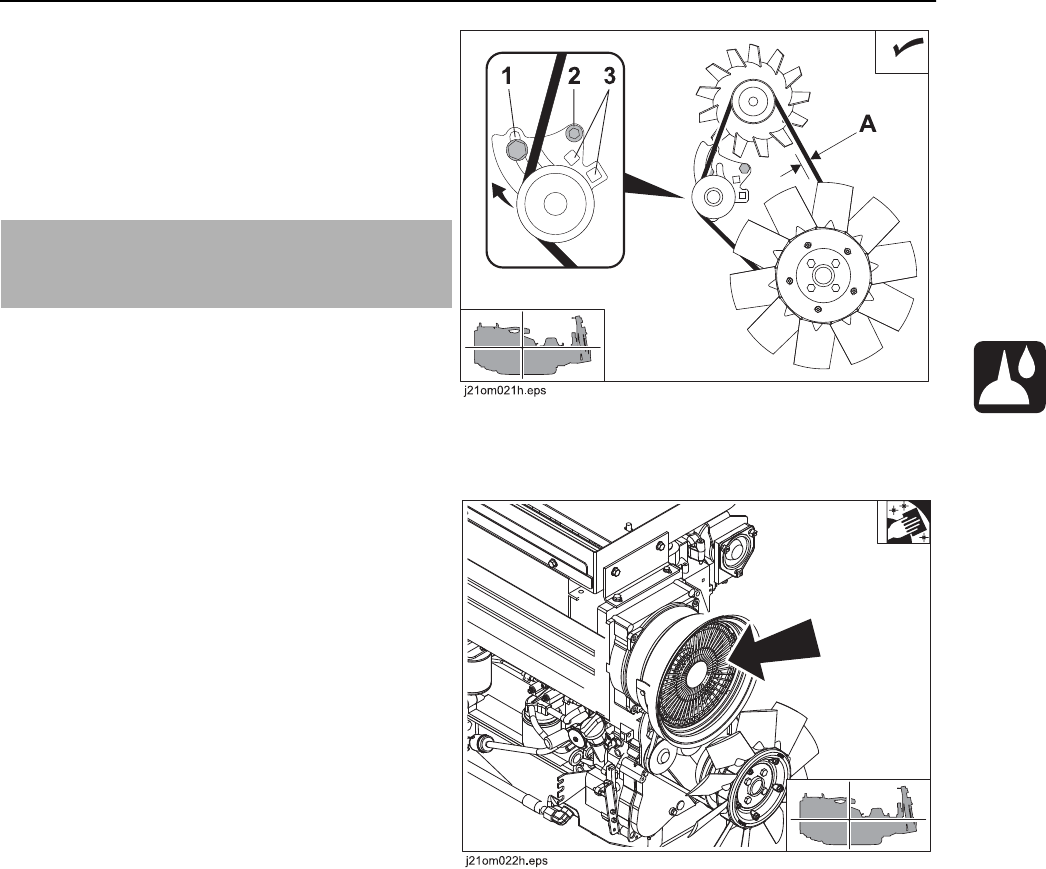 1 2 3

A

j21om021h.eps

j21om022h.eps