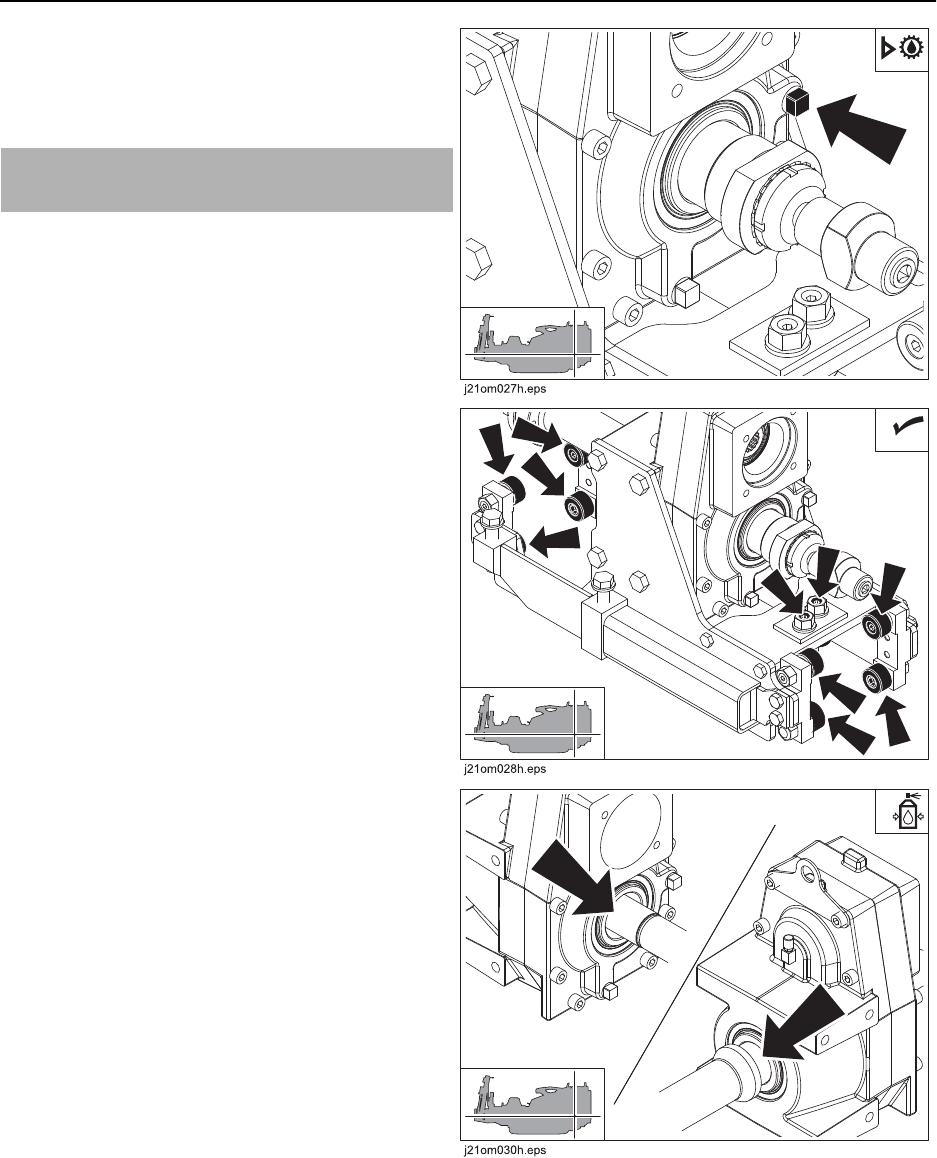 j21om027h.eps

j21om028h.eps

j21om030h.eps