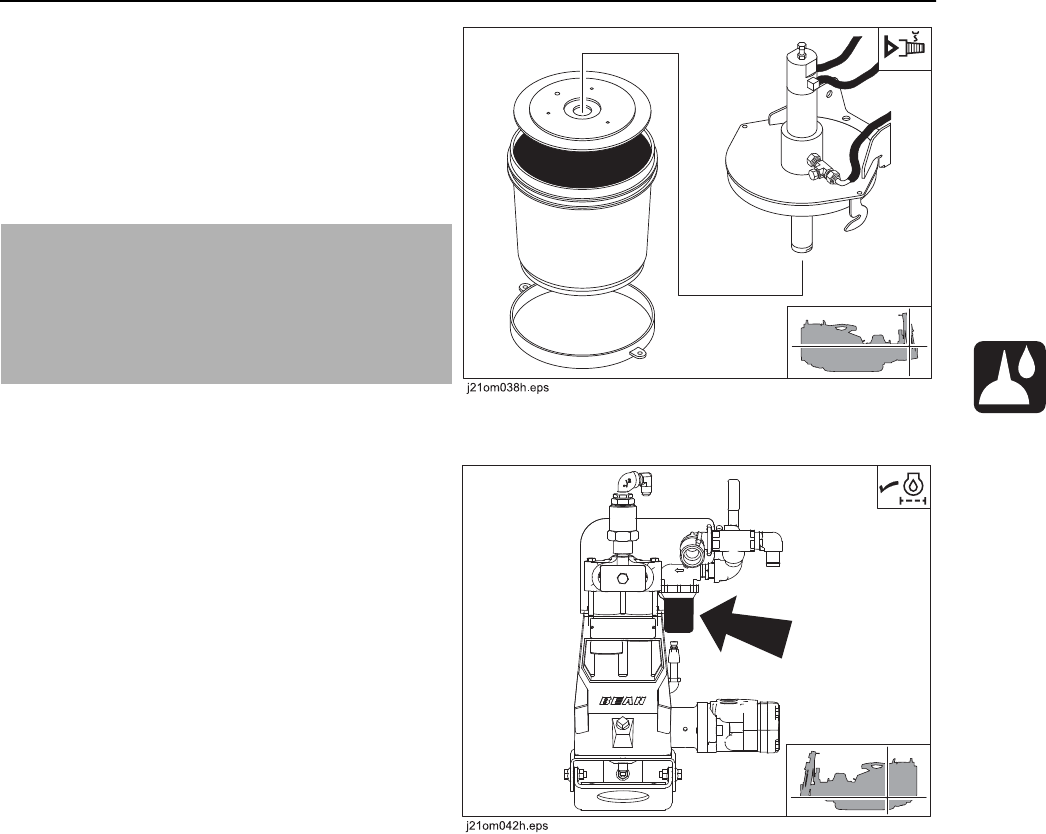 j21om038h.eps

BEAN

j21om042h.eps