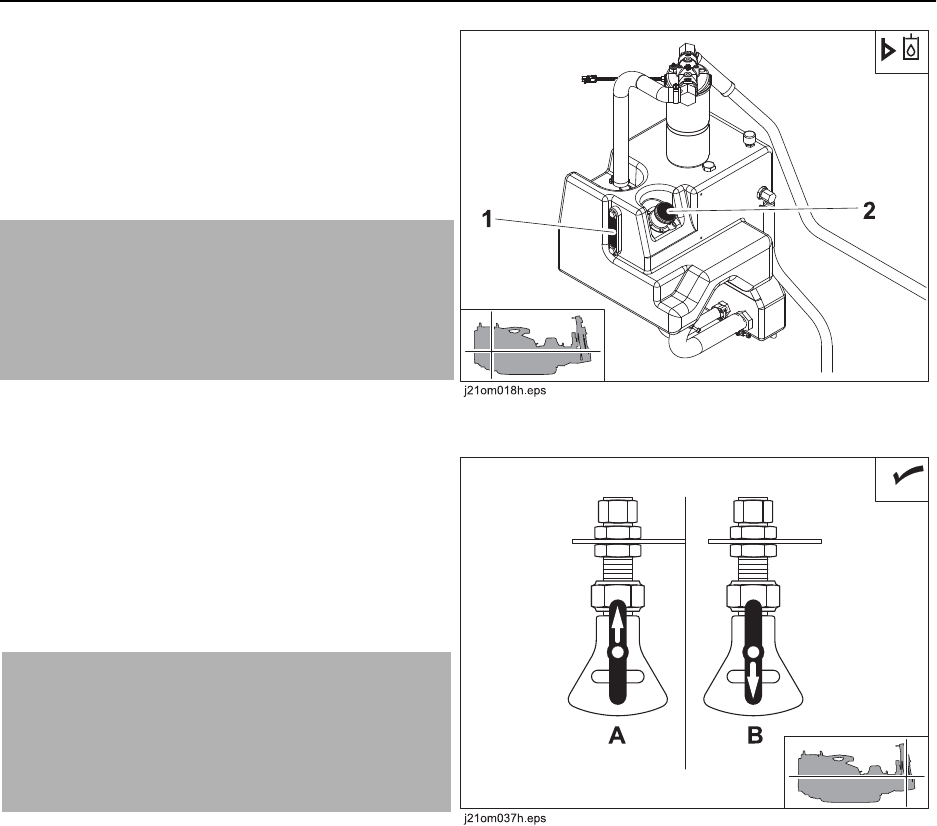 1

2

j21om018h.eps

A

B

j21om037h.eps