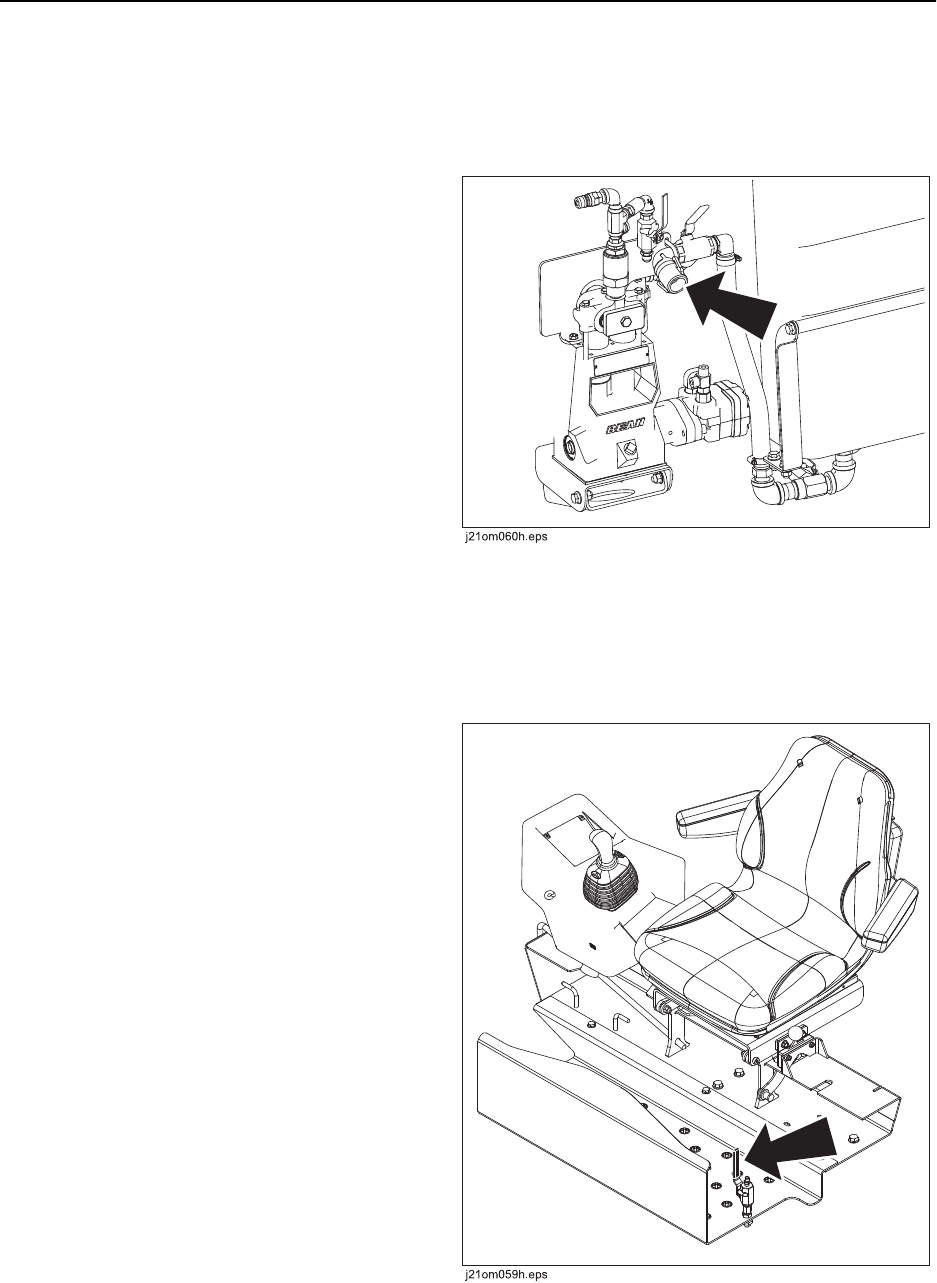 BEAN

j21om060h.eps

j21om059h.eps